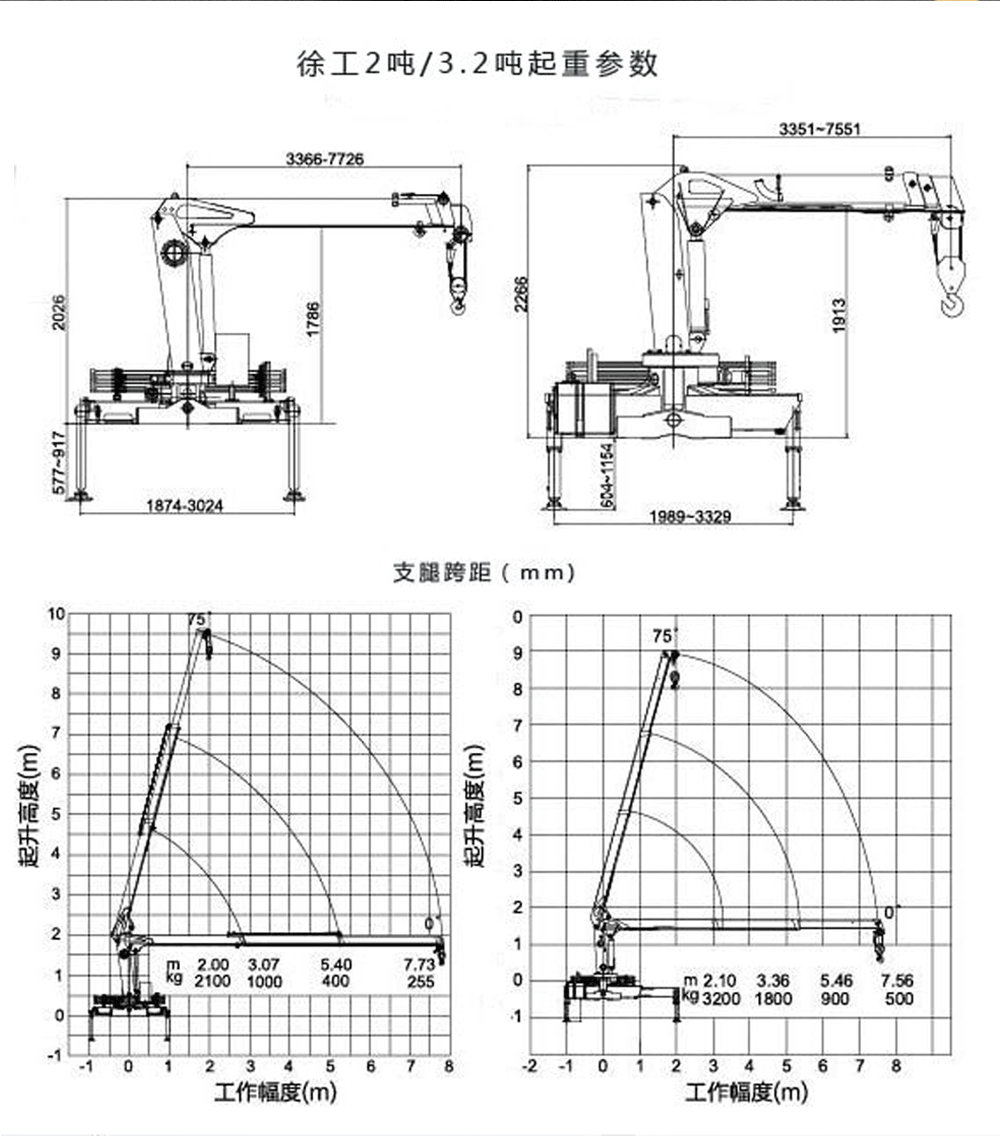 徐工2吨/3.2吨起重参数

3366-7726
2026
1786
577~917
1874-3024

3351~7551
2266
1913
604~1154
1989~3329

支腿跨距（mm）

起升高度(m)
10
9
8
7
6
5
4
3
2
1
0
-1
75°
0°
| m | 2.00 | 3.07 | 5.40 | 7.73 |
|---|---|---|---|---|
| kg | 2100 | 1000 | 400 | 255 |
-1 0 1 2 3 4 5 6 7 8
工作幅度(m)

起升高度(m)
0
9
8
7
6
5
4
3
2
1
0
-1
75°
0°
| m | 2.10 | 3.36 | 5.46 | 7.56 |
|---|---|---|---|---|
| kg | 3200 | 1800 | 900 | 500 |
-2 -1 0 1 2 3 4 5 6 7 8
工作幅度(m)