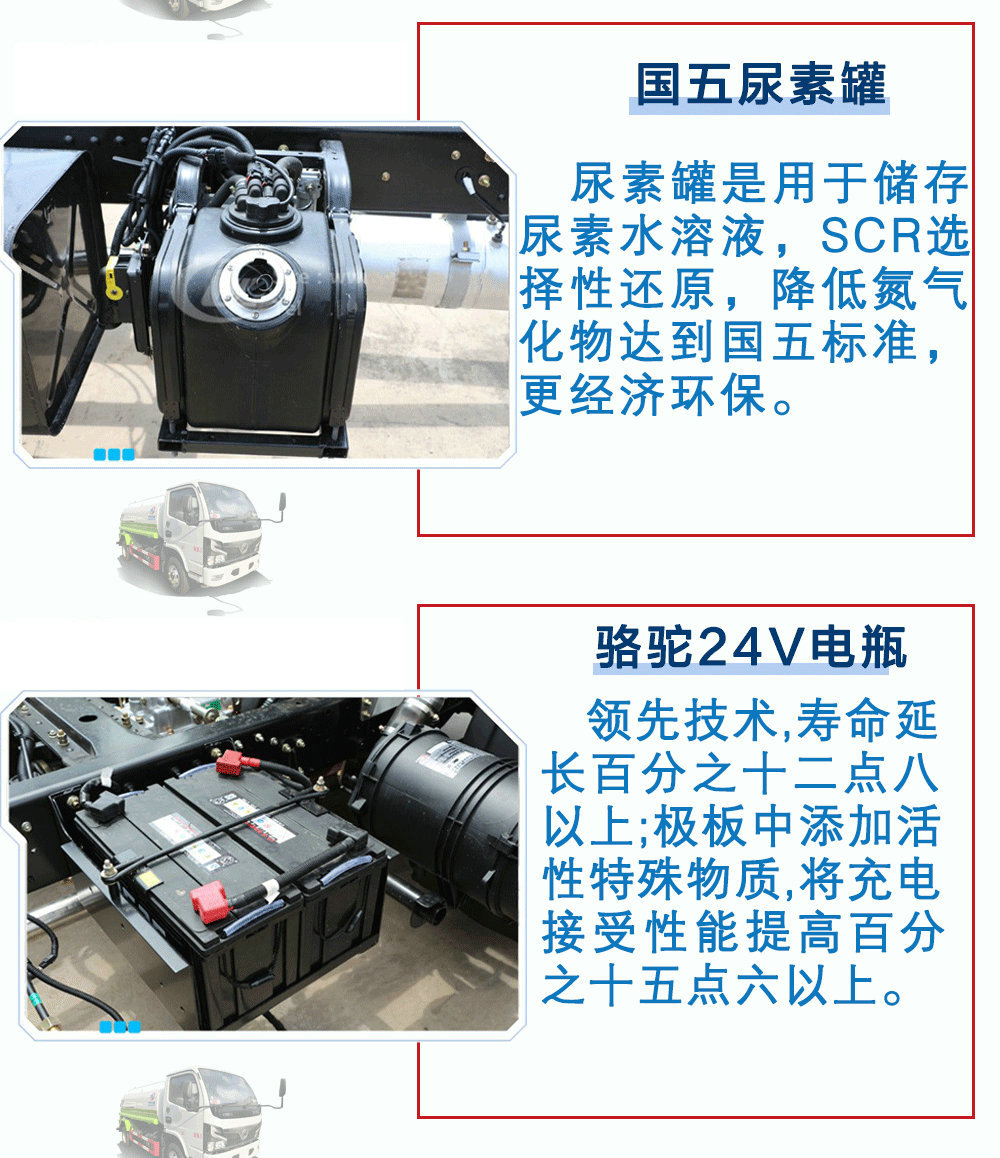 国五尿素罐

尿素罐是用于储存尿素水溶液，SCR选择性还原，降低氮气化物达到国五标准，更经济环保。

骆驼24V电瓶

领先技术,寿命延长百分之十二点八以上;极板中添加活性特殊物质,将充电接受性能提高百分之十五点六以上。