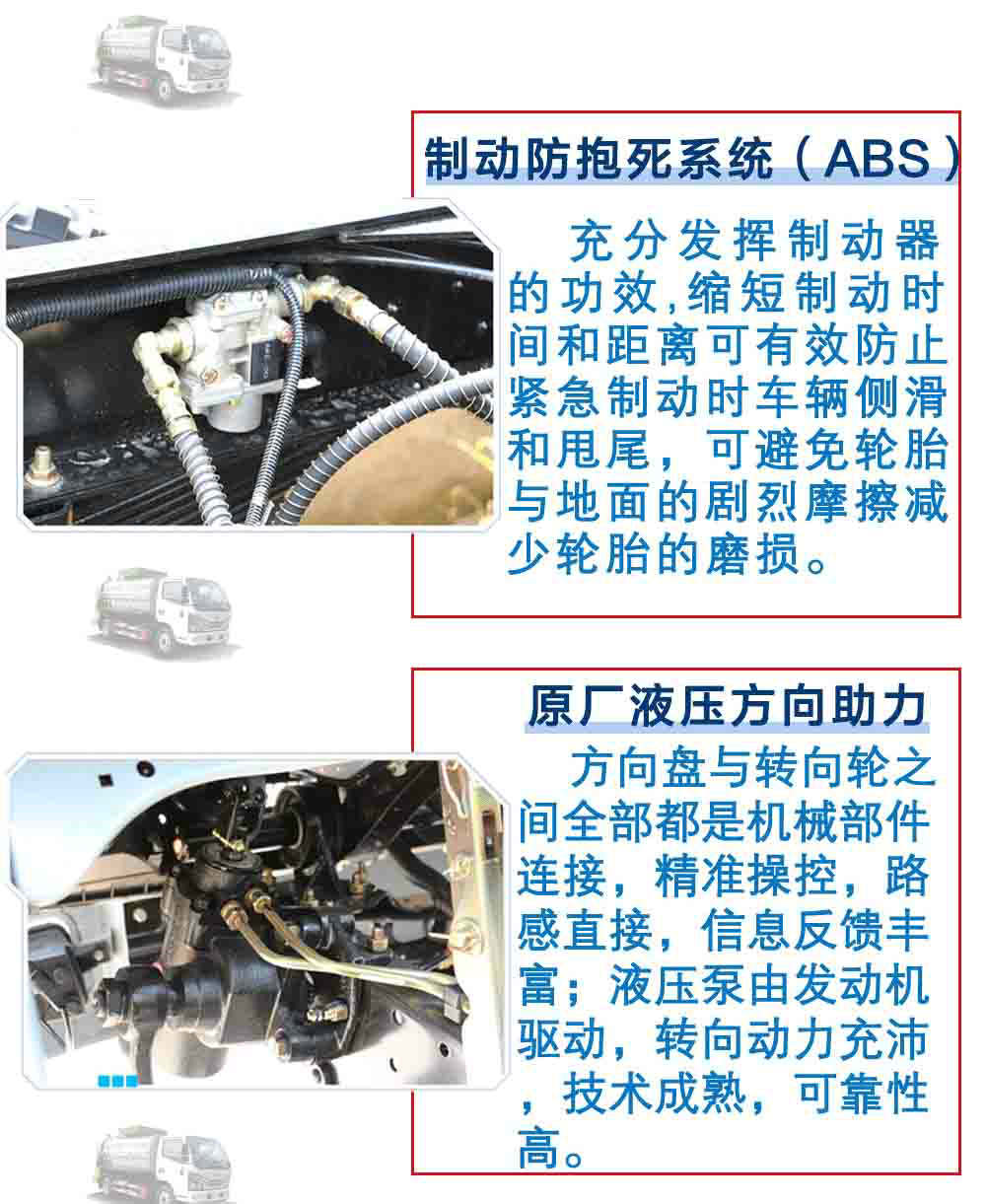 制动防抱死系统（ABS）

充分发挥制动器的功效,缩短制动时间和距离可有效防止紧急制动时车辆侧滑和甩尾，可避免轮胎与地面的剧烈摩擦减少轮胎的磨损。

原厂液压方向助力

方向盘与转向轮之间全部都是机械部件连接，精准操控，路感直接，信息反馈丰富；液压泵由发动机驱动，转向动力充沛，技术成熟，可靠性高。