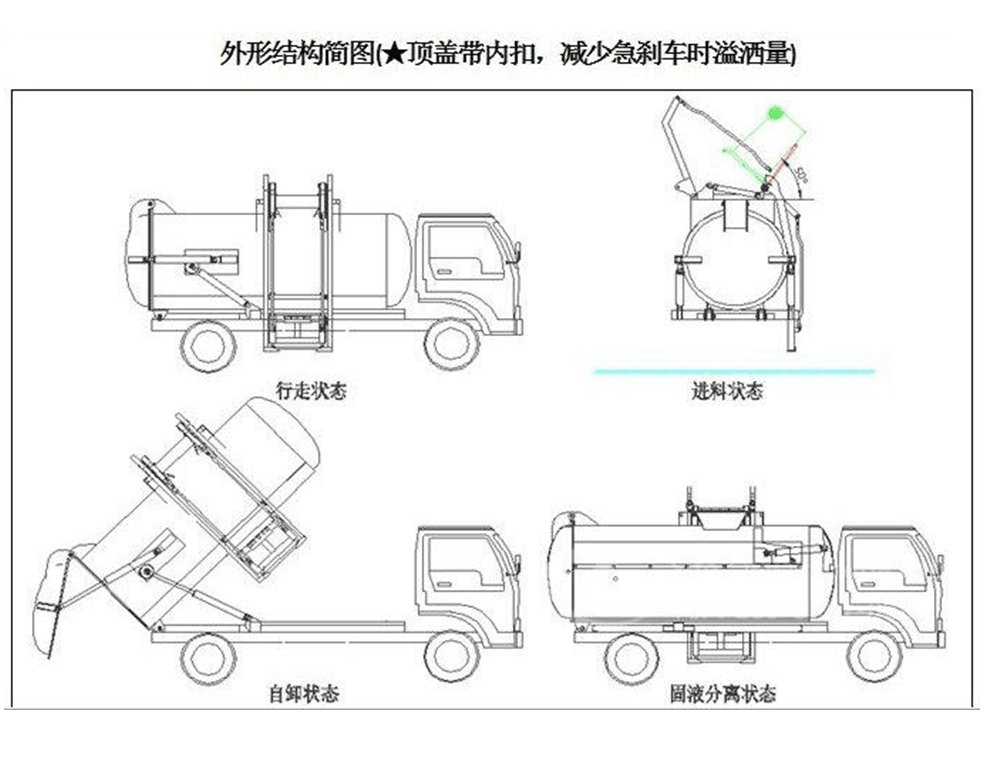 外形结构简图(★顶盖带内扣，减少急刹车时溢洒量)

50°

行走状态

进料状态

自卸状态

固液分离状态