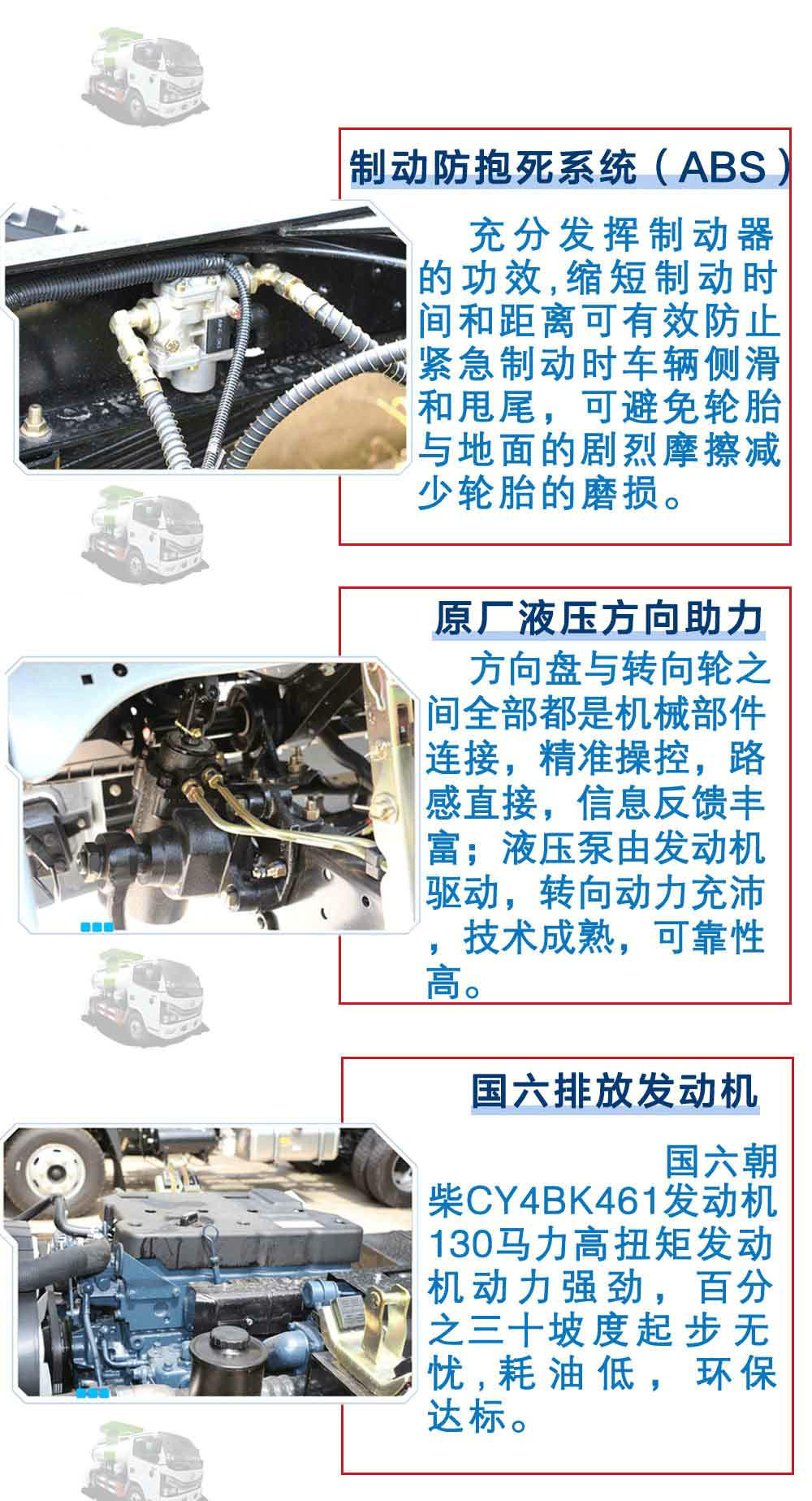 制动防抱死系统（ABS）

充分发挥制动器的功效,缩短制动时间和距离可有效防止紧急制动时车辆侧滑和甩尾，可避免轮胎与地面的剧烈摩擦减少轮胎的磨损。

原厂液压方向助力

方向盘与转向轮之间全部都是机械部件连接，精准操控，路感直接，信息反馈丰富；液压泵由发动机驱动，转向动力充沛，技术成熟，可靠性高。

国六排放发动机

国六朝柴CY4BK461发动机130马力高扭矩发动机动力强劲，百分之三十坡度起步无忧，耗油低，环保达标。