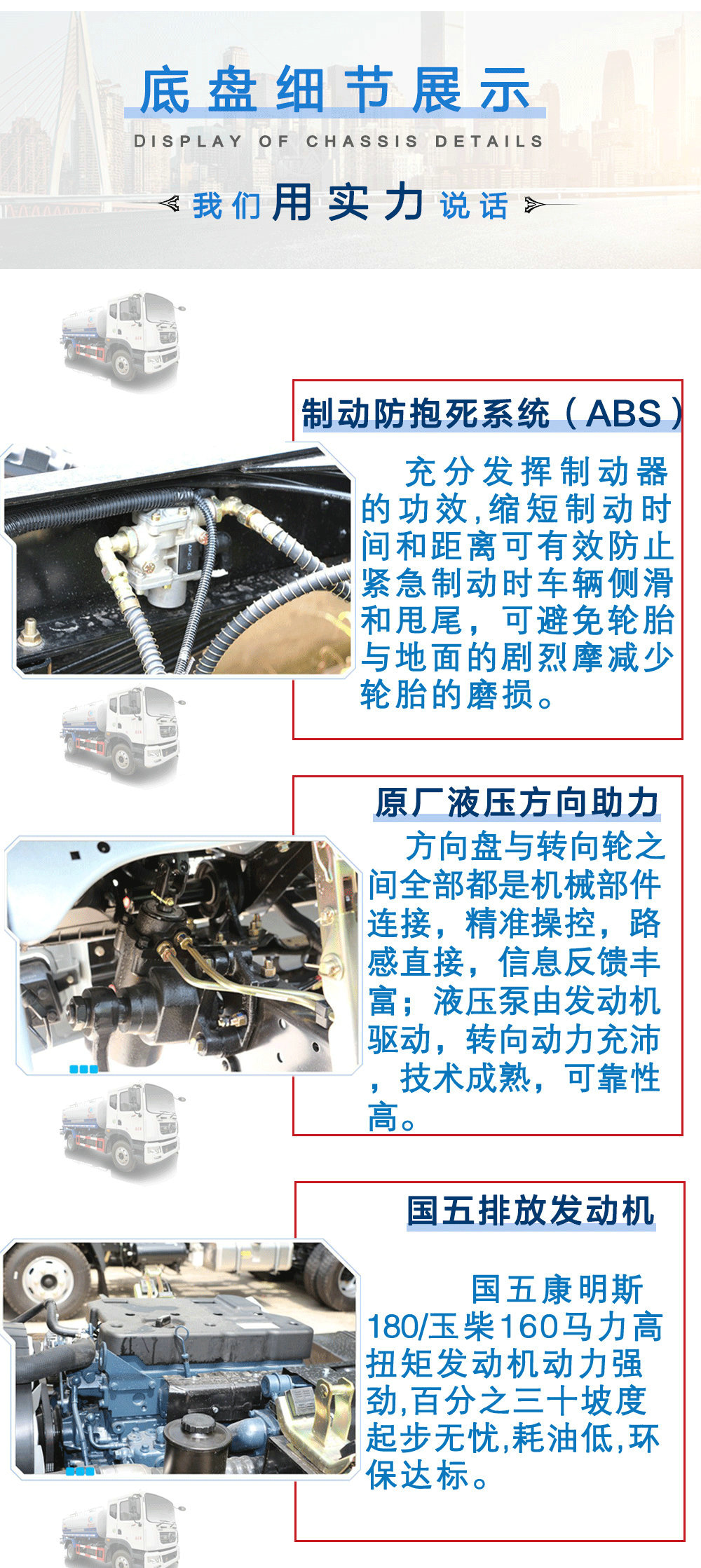 底盘细节展示

DISPLAY OF CHASSIS DETAILS

我们用实力说话

制动防抱死系统（ABS）

充分发挥制动器的功效,缩短制动时间和距离可有效防止紧急制动时车辆侧滑和甩尾，可避免轮胎与地面的剧烈摩减少轮胎的磨损。

原厂液压方向助力

方向盘与转向轮之间全部都是机械部件连接，精准操控，路感直接，信息反馈丰富；液压泵由发动机驱动，转向动力充沛，技术成熟，可靠性高。

国五排放发动机

国五康明斯180/玉柴160马力高扭矩发动机动力强劲,百分之三十坡度起步无忧,耗油低,环保达标。