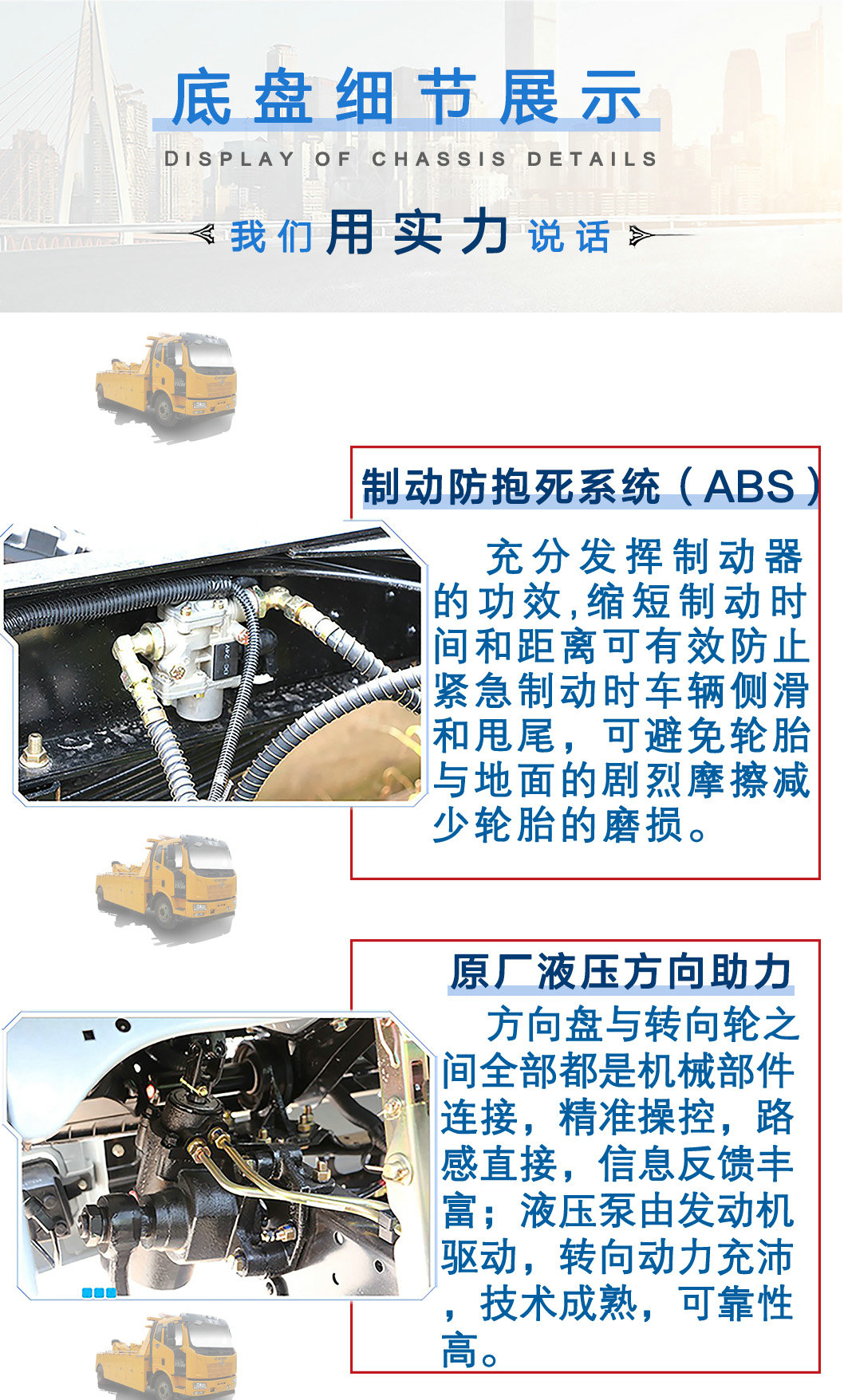 底盘细节展示

DISPLAY OF CHASSIS DETAILS

我们用实力说话

制动防抱死系统（ABS）

充分发挥制动器的功效,缩短制动时间和距离可有效防止紧急制动时车辆侧滑和甩尾，可避免轮胎与地面的剧烈摩擦减少轮胎的磨损。

原厂液压方向助力

方向盘与转向轮之间全部都是机械部件连接，精准操控，路感直接，信息反馈丰富；液压泵由发动机驱动，转向动力充沛，技术成熟，可靠性高。