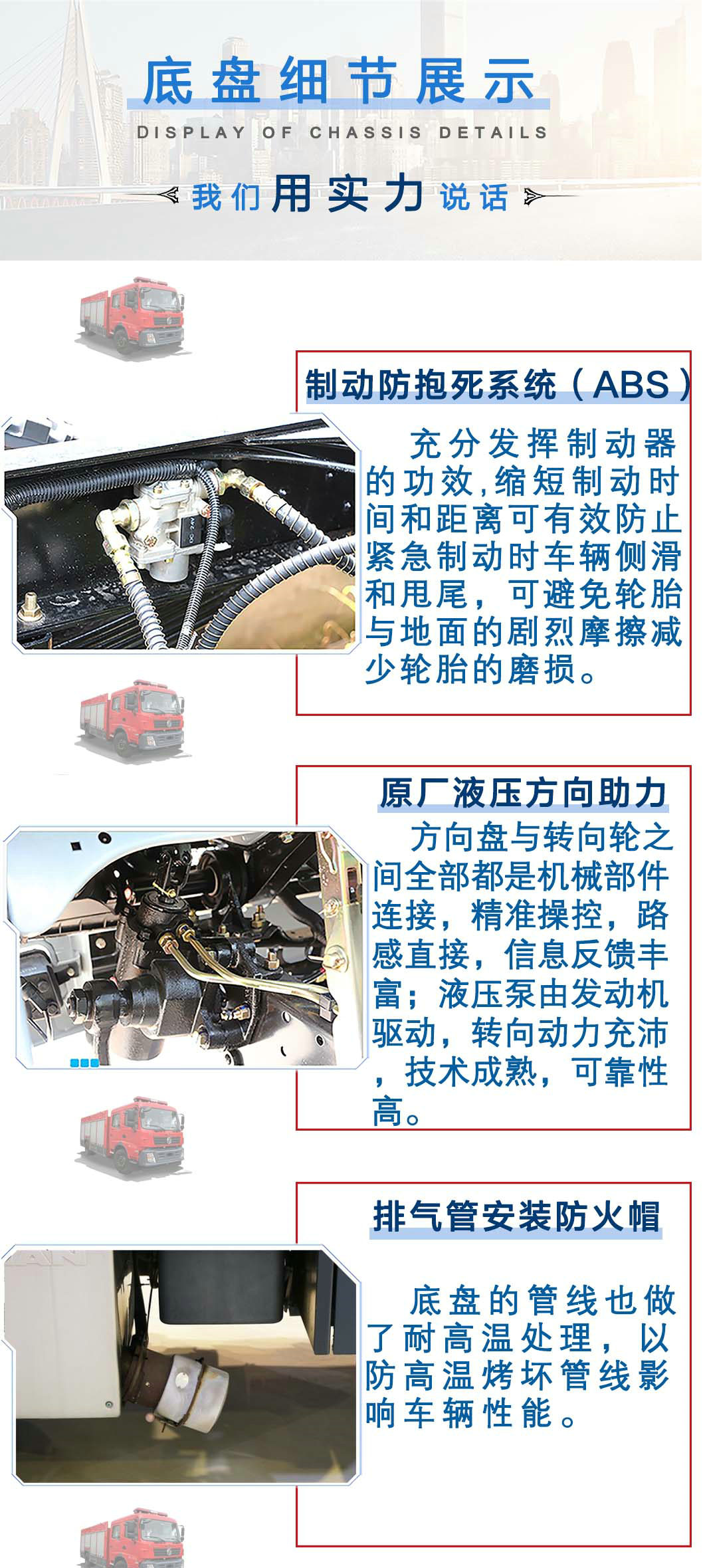 底盘细节展示

DISPLAY OF CHASSIS DETAILS

我们用实力说话

制动防抱死系统（ABS）

充分发挥制动器的功效，缩短制动时间和距离可有效防止紧急制动时车辆侧滑和甩尾，可避免轮胎与地面的剧烈摩擦减少轮胎的磨损。

原厂液压方向助力

方向盘与转向轮之间全部都是机械部件连接，精准操控，路感直接，信息反馈丰富；液压泵由发动机驱动，转向动力充沛，技术成熟，可靠性高。

排气管安装防火帽

底盘的管线也做了耐高温处理，以防高温烤坏管线影响车辆性能。