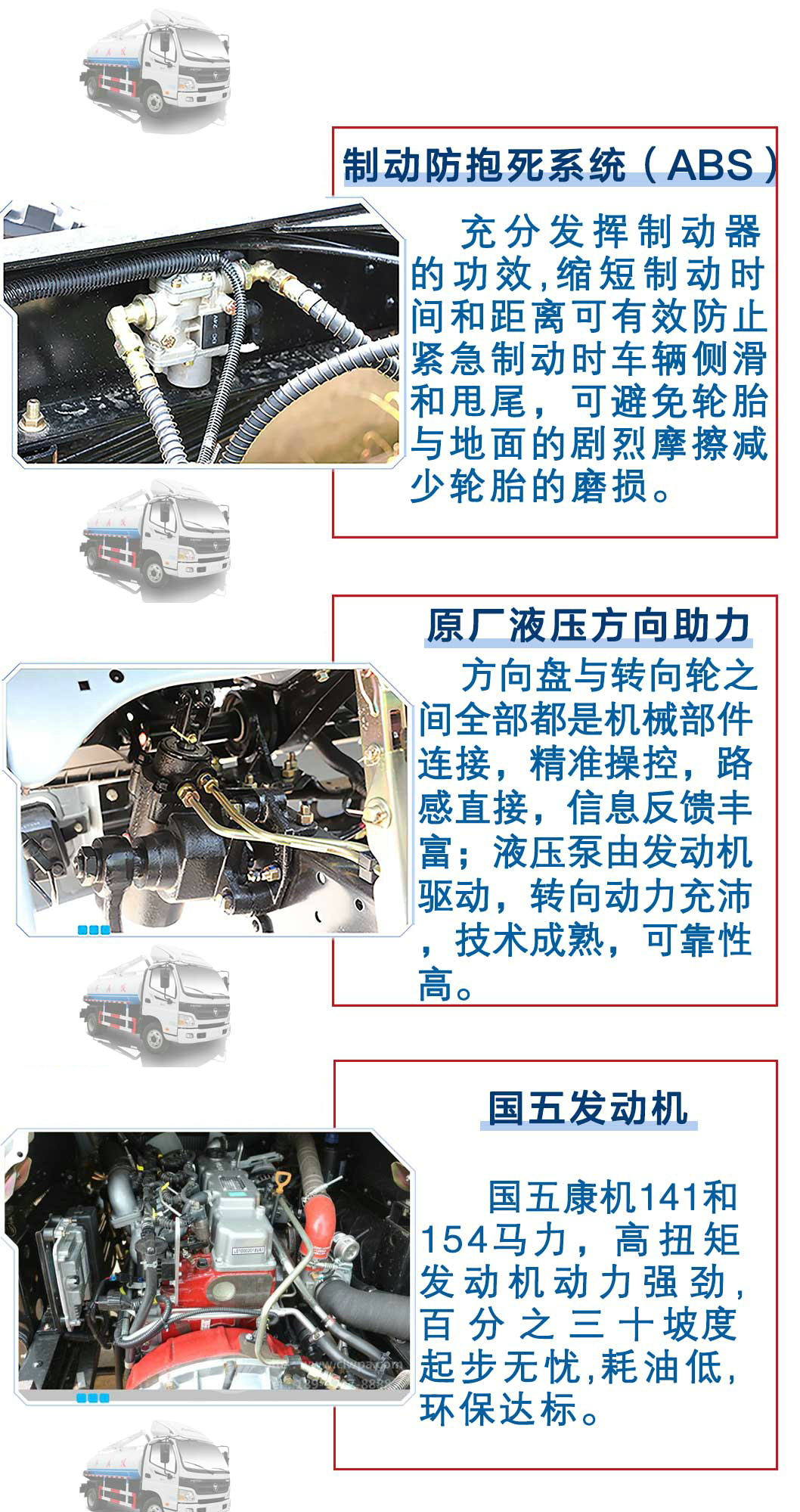 制动防抱死系统（ABS）

充分发挥制动器的功效,缩短制动时间和距离可有效防止紧急制动时车辆侧滑和甩尾，可避免轮胎与地面的剧烈摩擦减少轮胎的磨损。

原厂液压方向助力

方向盘与转向轮之间全部都是机械部件连接，精准操控，路感直接，信息反馈丰富；液压泵由发动机驱动，转向动力充沛，技术成熟，可靠性高。

国五发动机

国五康机141和154马力，高扭矩发动机动力强劲,百分之三十坡度起步无忧,耗油低,环保达标。