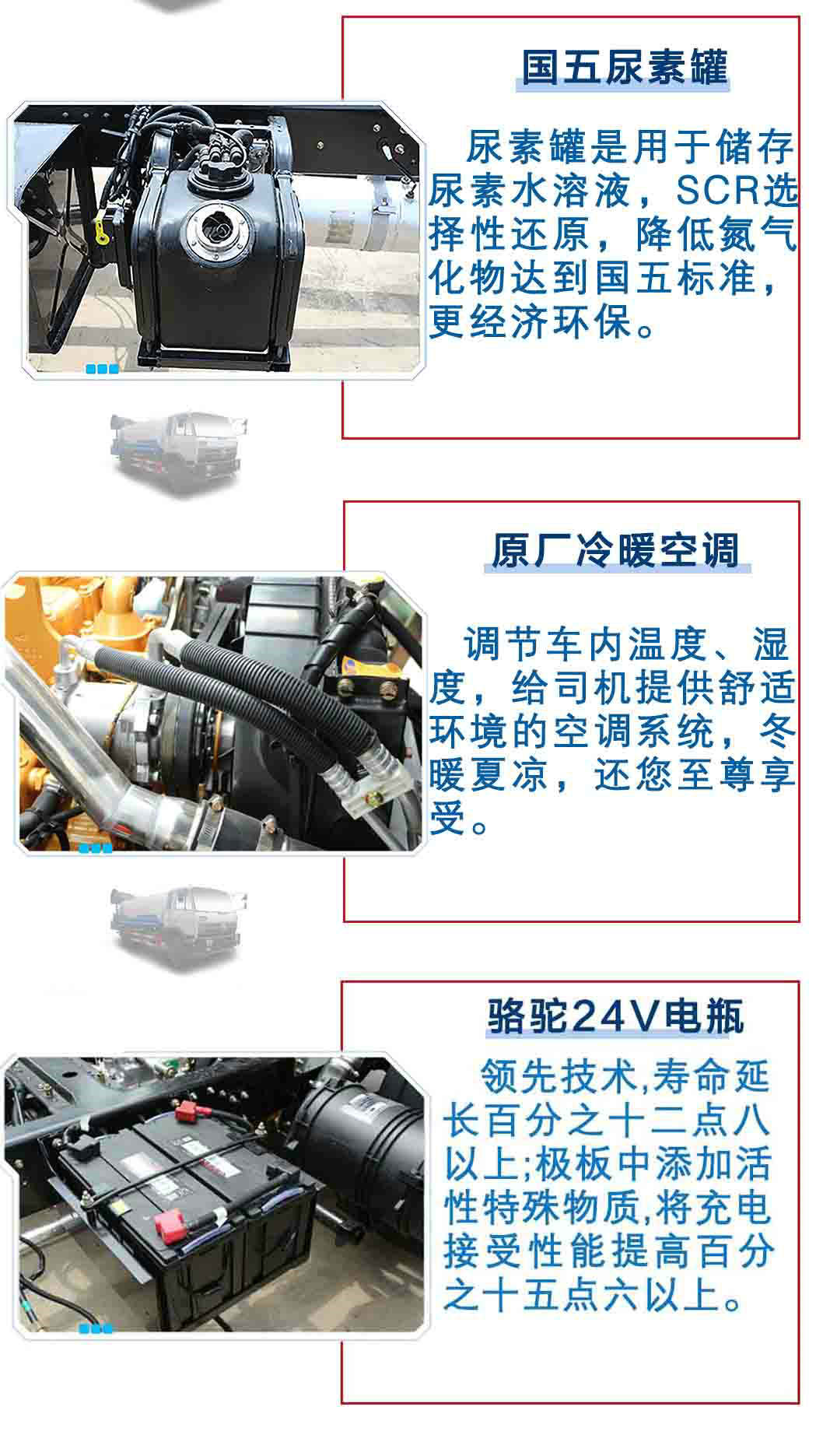 国五尿素罐

尿素罐是用于储存尿素水溶液，SCR选择性还原，降低氮气化物达到国五标准，更经济环保。

原厂冷暖空调

调节车内温度、湿度，给司机提供舒适环境的空调系统，冬暖夏凉，还您至尊享受。

骆驼24V电瓶

领先技术,寿命延长百分之十二点八以上;极板中添加活性特殊物质,将充电接受性能提高百分之十五点六以上。