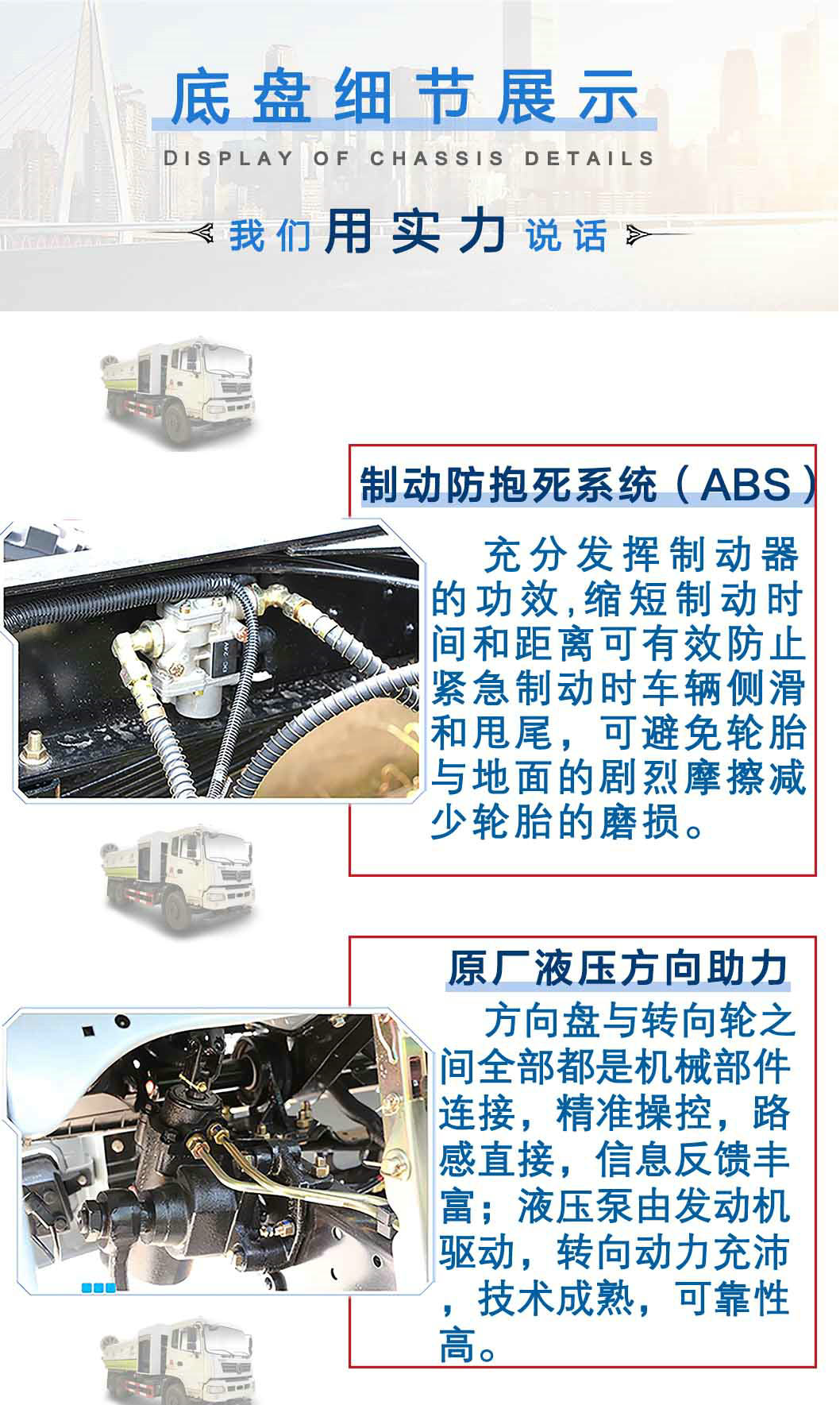 底盘细节展示

DISPLAY OF CHASSIS DETAILS

我们用实力说话

制动防抱死系统（ABS）

充分发挥制动器的功效,缩短制动时间和距离可有效防止紧急制动时车辆侧滑和甩尾，可避免轮胎与地面的剧烈摩擦减少轮胎的磨损。

原厂液压方向助力

方向盘与转向轮之间全部都是机械部件连接，精准操控，路感直接，信息反馈丰富；液压泵由发动机驱动，转向动力充沛，技术成熟，可靠性高。