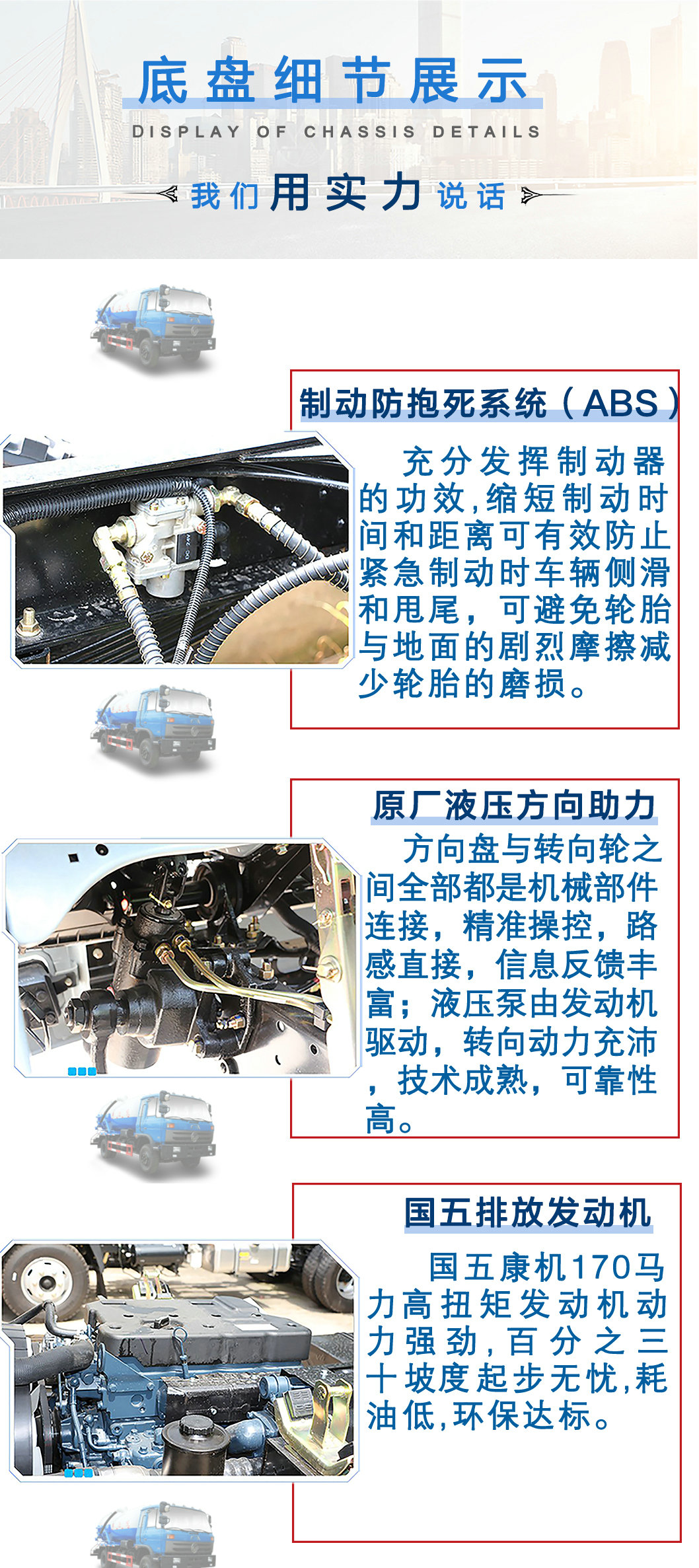 底盘细节展示

DISPLAY OF CHASSIS DETAILS

我们用实力说话

制动防抱死系统（ABS）

充分发挥制动器的功效,缩短制动时间和距离可有效防止紧急制动时车辆侧滑和甩尾，可避免轮胎与地面的剧烈摩擦减少轮胎的磨损。

原厂液压方向助力

方向盘与转向轮之间全部都是机械部件连接，精准操控，路感直接，信息反馈丰富；液压泵由发动机驱动，转向动力充沛，技术成熟，可靠性高。

国五排放发动机

国五康机170马力高扭矩发动机动力强劲，百分之三十坡度起步无忧,耗油低,环保达标。