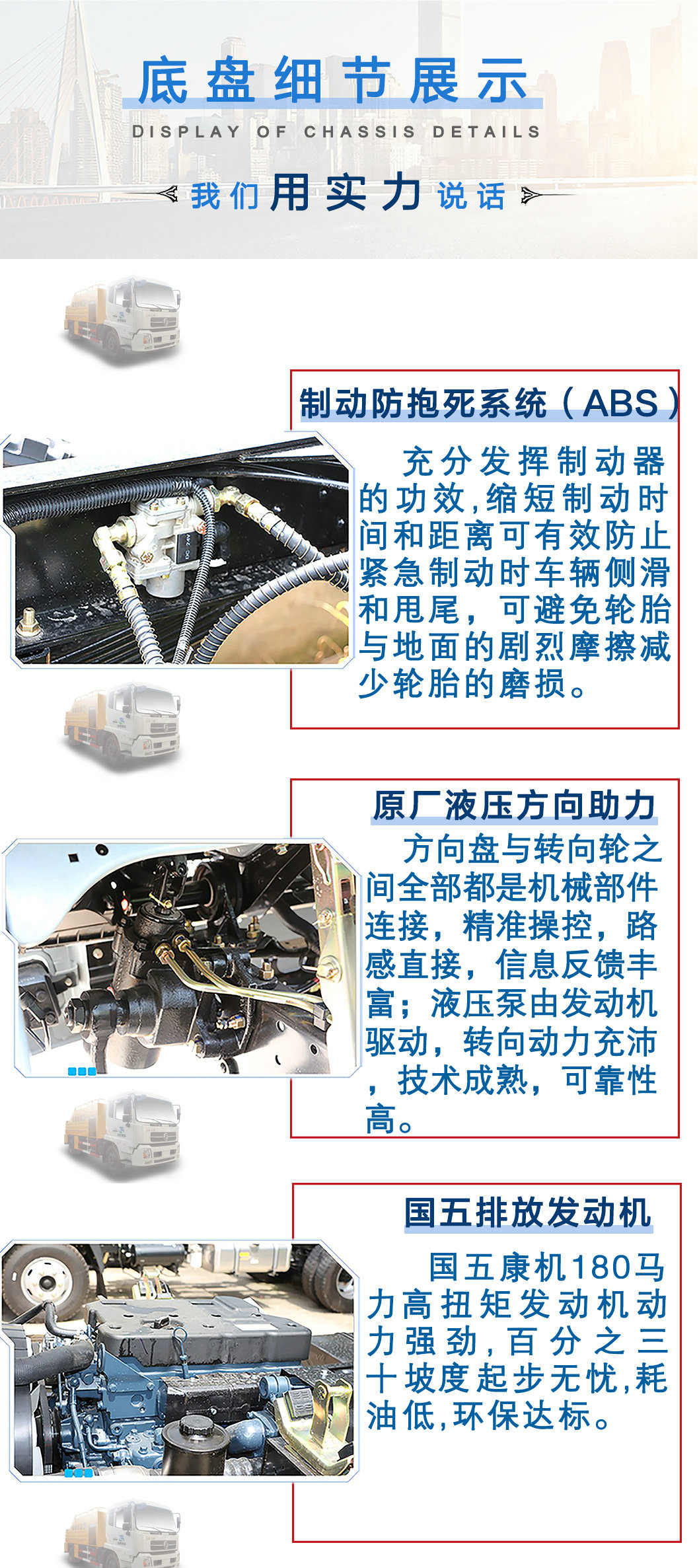 底盘细节展示

DISPLAY OF CHASSIS DETAILS

我们用实力说话

制动防抱死系统（ABS）

充分发挥制动器的功效,缩短制动时间和距离可有效防止紧急制动时车辆侧滑和甩尾，可避免轮胎与地面的剧烈摩擦减少轮胎的磨损。

原厂液压方向助力

方向盘与转向轮之间全部都是机械部件连接，精准操控，路感直接，信息反馈丰富；液压泵由发动机驱动，转向动力充沛，技术成熟，可靠性高。

国五排放发动机

国五康机180马力高扭矩发动机动力强劲,百分之三十坡度起步无忧,耗油低,环保达标。