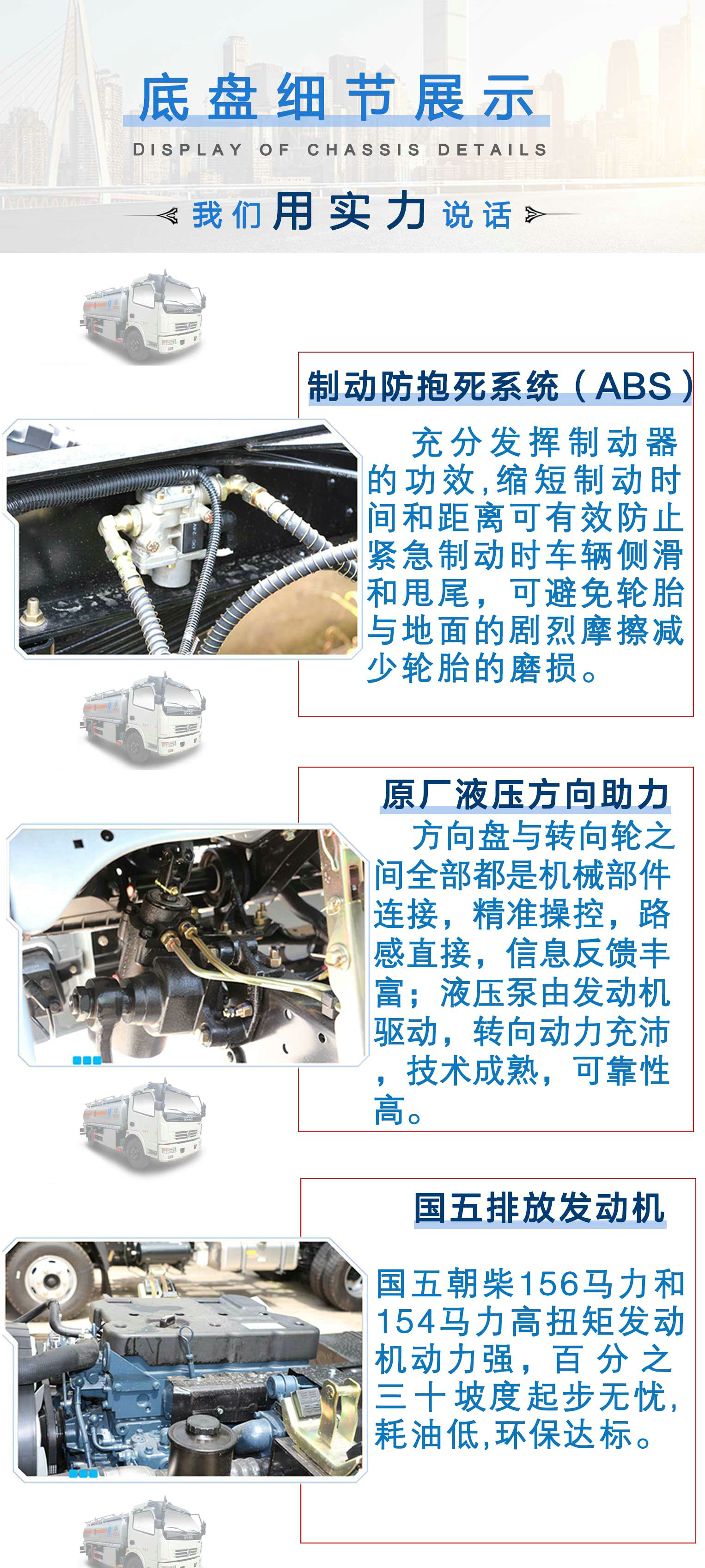 底盘细节展示

DISPLAY OF CHASSIS DETAILS

我们用实力说话

制动防抱死系统（ABS）

充分发挥制动器的功效,缩短制动时间和距离可有效防止紧急制动时车辆侧滑和甩尾，可避免轮胎与地面的剧烈摩擦减少轮胎的磨损。

原厂液压方向助力

方向盘与转向轮之间全部都是机械部件连接，精准操控，路感直接，信息反馈丰富；液压泵由发动机驱动，转向动力充沛，技术成熟，可靠性高。

国五排放发动机

国五朝柴156马力和154马力高扭矩发动机动力强，百分之三十坡度起步无忧，耗油低,环保达标。