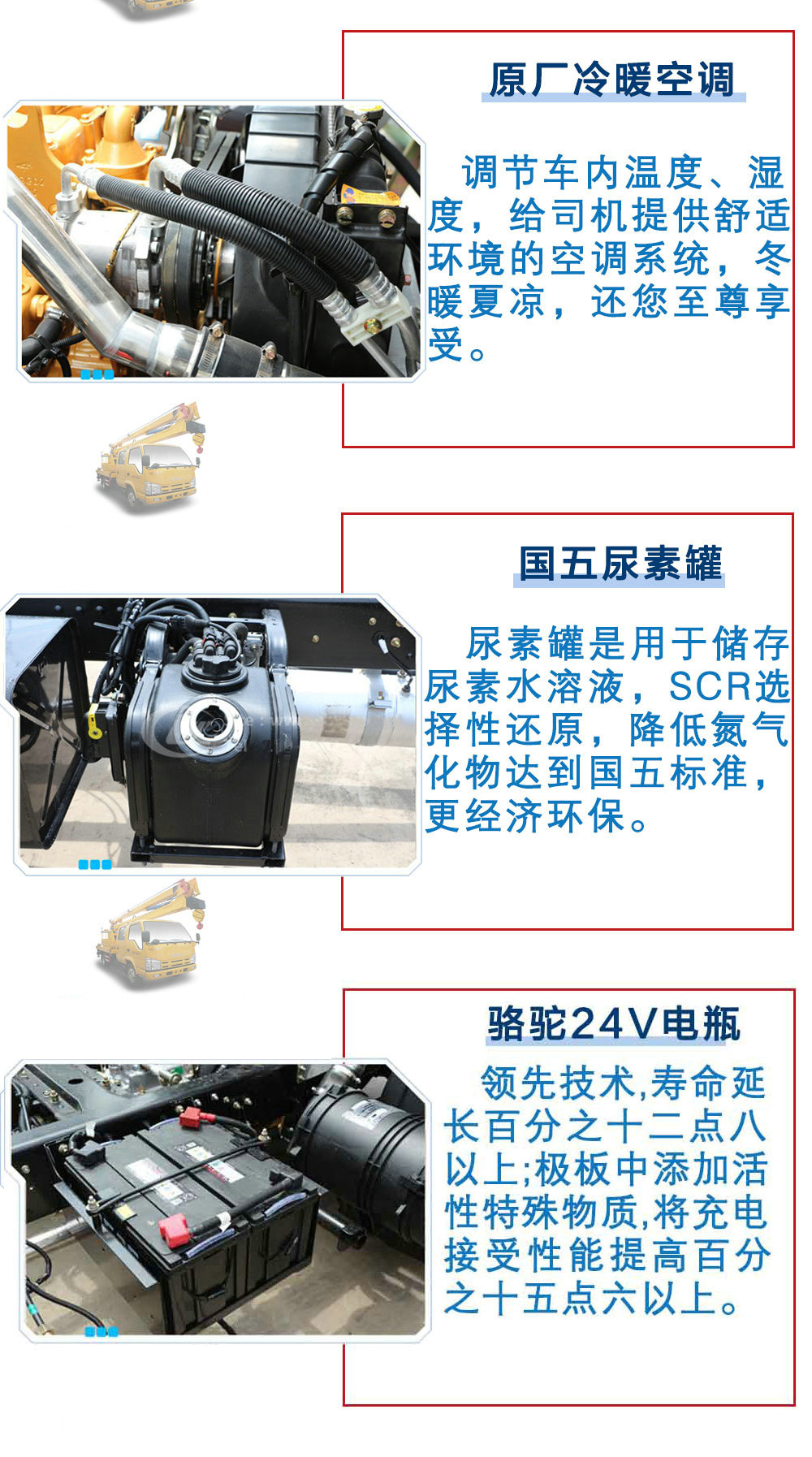 原厂冷暖空调

调节车内温度、湿度，给司机提供舒适环境的空调系统，冬暖夏凉，还您至尊享受。

国五尿素罐

尿素罐是用于储存尿素水溶液，SCR选择性还原，降低氮气化物达到国五标准，更经济环保。

骆驼24V电瓶

领先技术,寿命延长百分之十二点八以上;极板中添加活性特殊物质,将充电接受性能提高百分之十五点六以上。