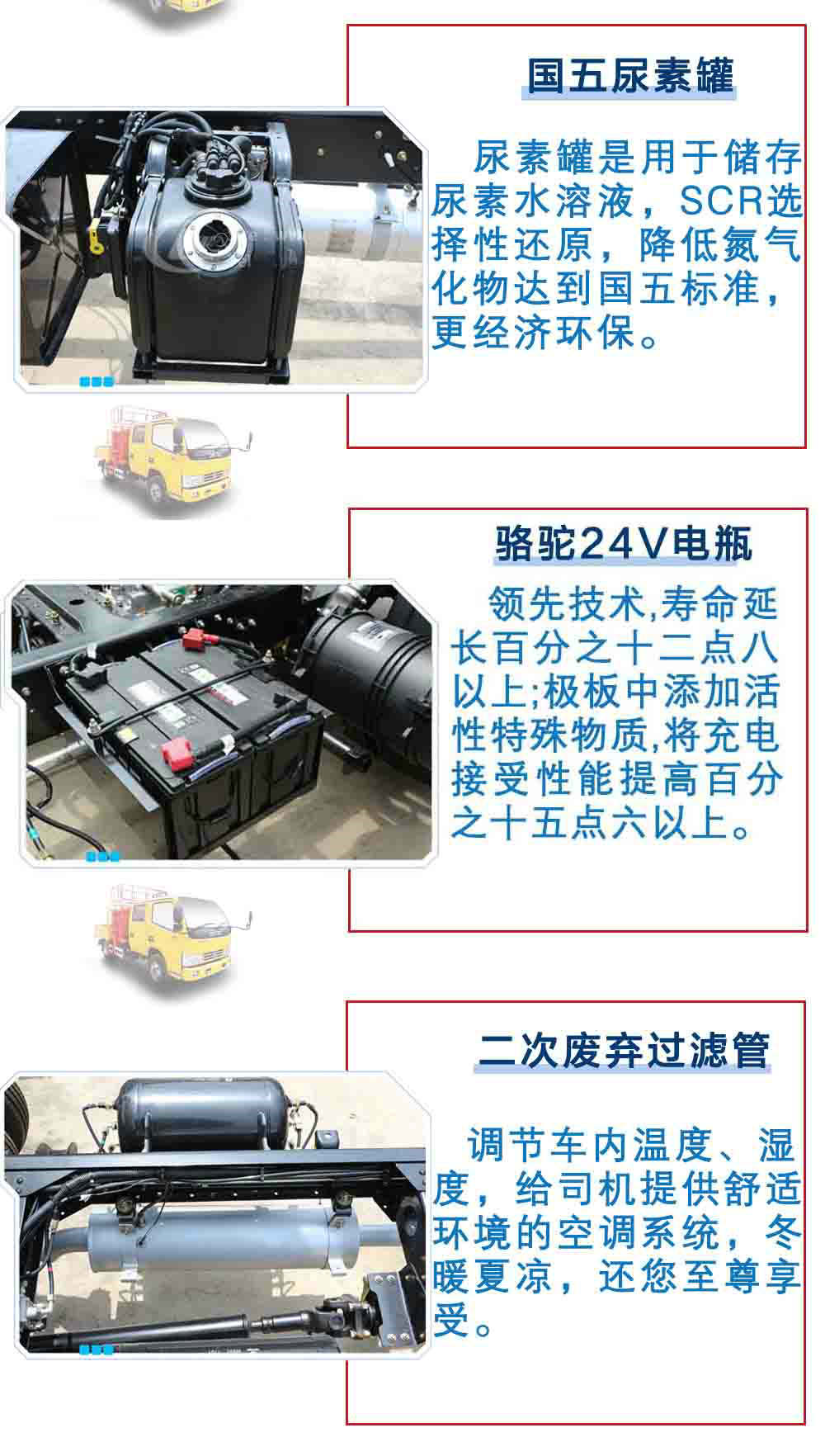 国五尿素罐

尿素罐是用于储存尿素水溶液，SCR选择性还原，降低氮气化物达到国五标准，更经济环保。

骆驼24V电瓶

领先技术,寿命延长百分之十二点八以上;极板中添加活性特殊物质,将充电接受性能提高百分之十五点六以上。

二次废弃过滤管

调节车内温度、湿度，给司机提供舒适环境的空调系统，冬暖夏凉，还您至尊享受。