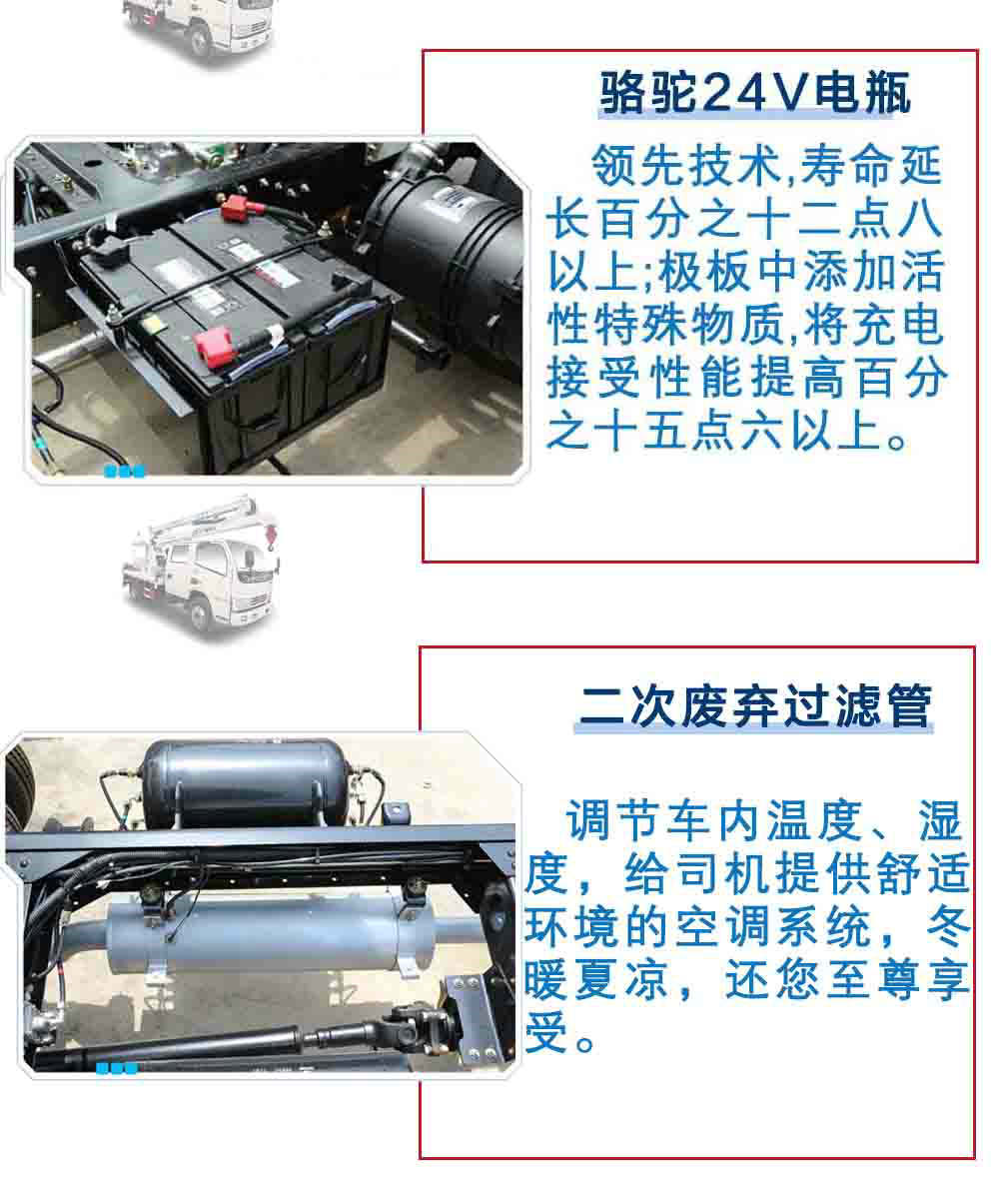 骆驼24V电瓶

领先技术,寿命延长百分之十二点八以上;极板中添加活性特殊物质,将充电接受性能提高百分之十五点六以上。

二次废弃过滤管

调节车内温度、湿度，给司机提供舒适环境的空调系统，冬暖夏凉，还您至尊享受。