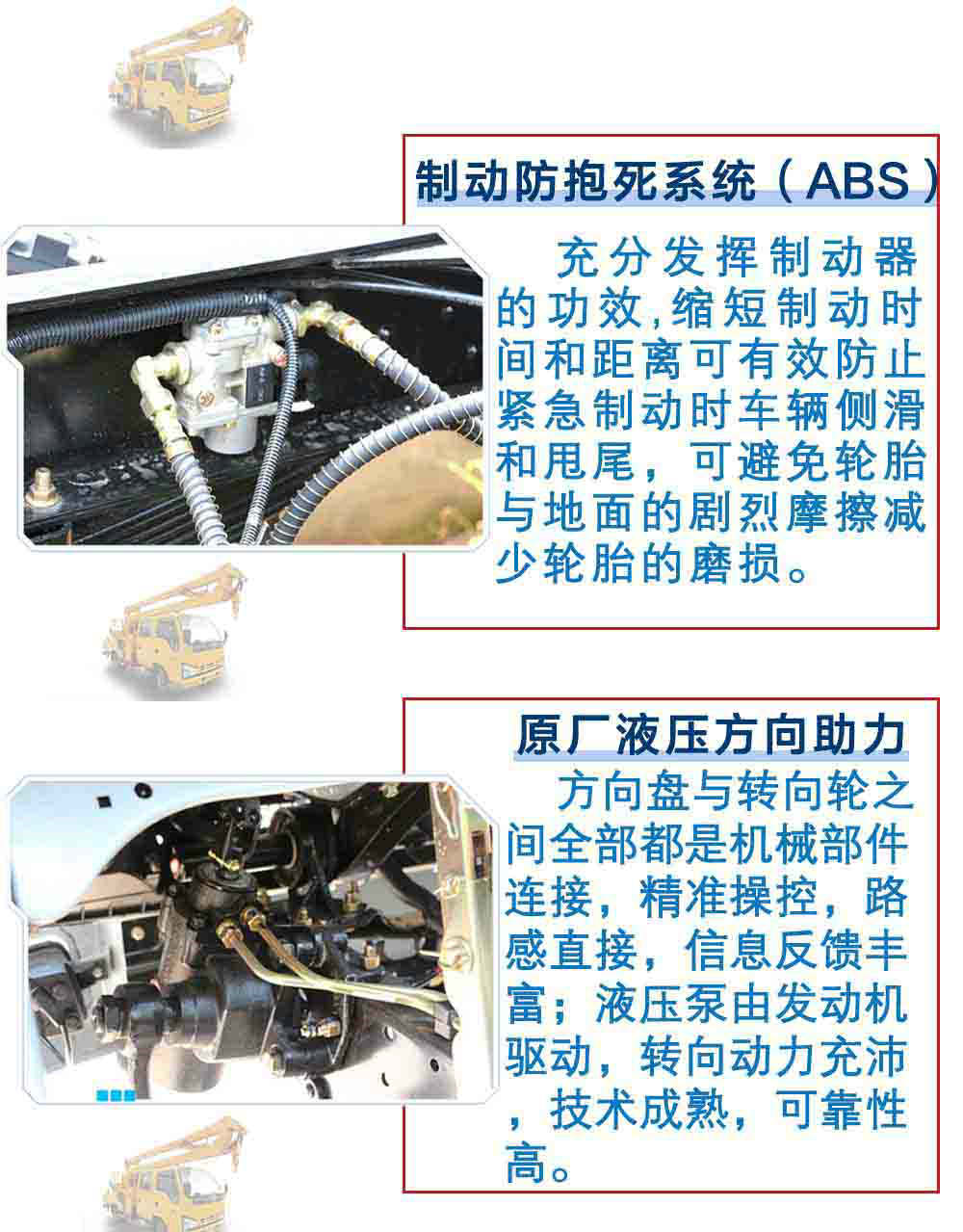 制动防抱死系统（ABS）

充分发挥制动器的功效,缩短制动时间和距离可有效防止紧急制动时车辆侧滑和甩尾，可避免轮胎与地面的剧烈摩擦减少轮胎的磨损。

原厂液压方向助力

方向盘与转向轮之间全部都是机械部件连接，精准操控，路感直接，信息反馈丰富；液压泵由发动机驱动，转向动力充沛，技术成熟，可靠性高。