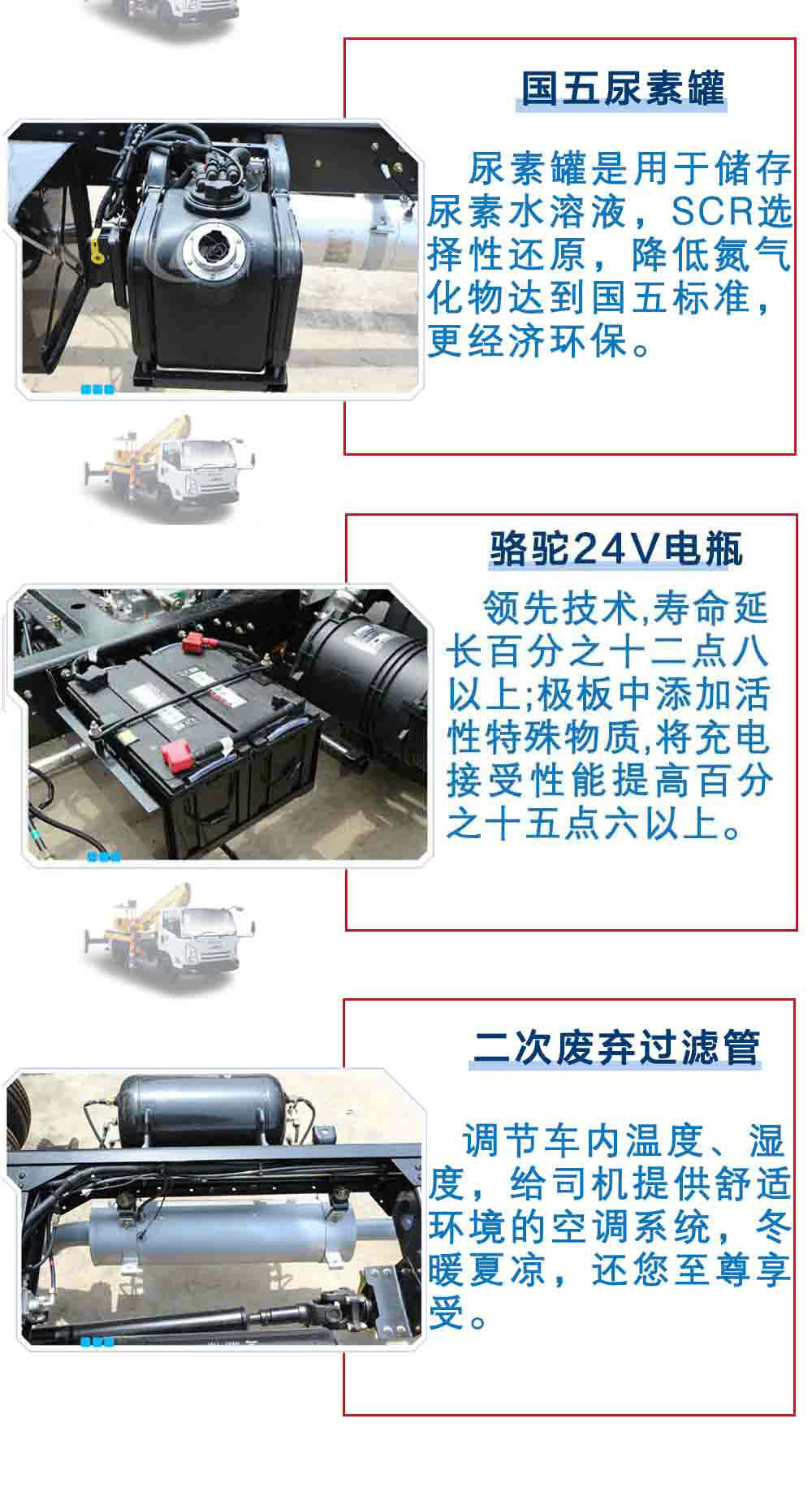 国五尿素罐

尿素罐是用于储存尿素水溶液，SCR选择性还原，降低氮气化物达到国五标准，更经济环保。

骆驼24V电瓶

领先技术,寿命延长百分之十二点八以上;极板中添加活性特殊物质,将充电接受性能提高百分之十五点六以上。

二次废弃过滤管

调节车内温度、湿度，给司机提供舒适环境的空调系统，冬暖夏凉，还您至尊享受。