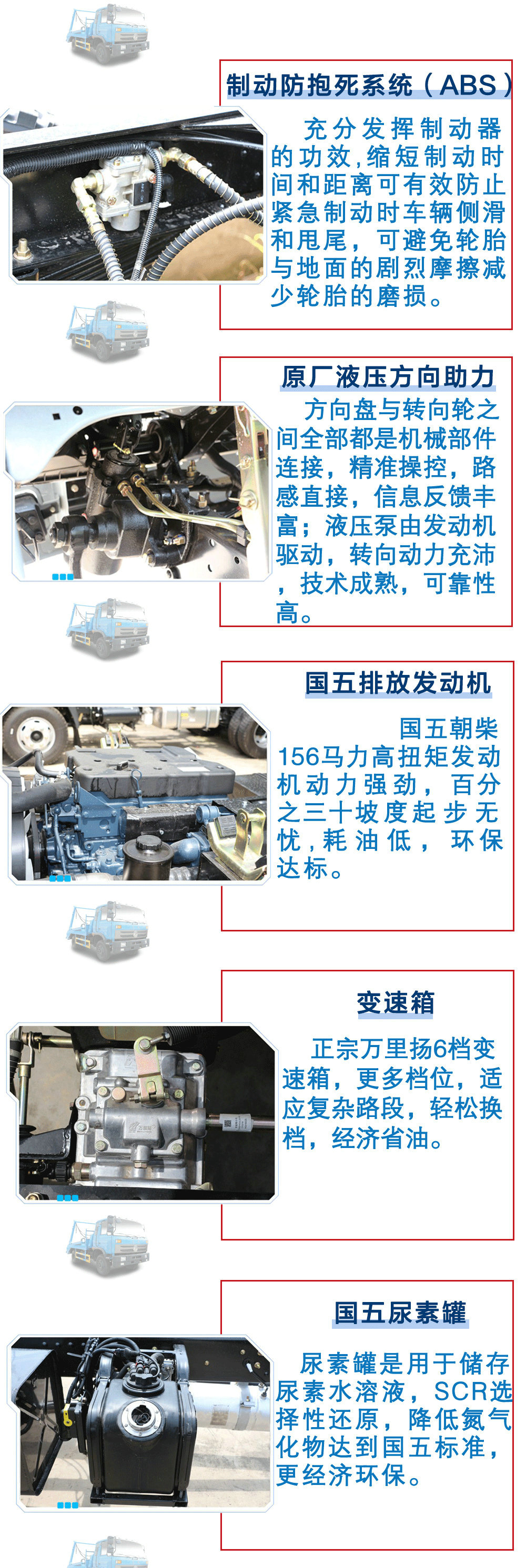 制动防抱死系统（ABS）

充分发挥制动器的功效,缩短制动时间和距离可有效防止紧急制动时车辆侧滑和甩尾，可避免轮胎与地面的剧烈摩擦减少轮胎的磨损。

原厂液压方向助力

方向盘与转向轮之间全部都是机械部件连接，精准操控，路感直接，信息反馈丰富；液压泵由发动机驱动，转向动力充沛，技术成熟，可靠性高。

国五排放发动机

国五朝柴156马力高扭矩发动机动力强劲，百分之三十坡度起步无忧，耗油低，环保达标。

变速箱

正宗万里扬6档变速箱，更多档位，适应复杂路段，轻松换档，经济省油。

国五尿素罐

尿素罐是用于储存尿素水溶液，SCR选择性还原，降低氮气化物达到国五标准，更经济环保。