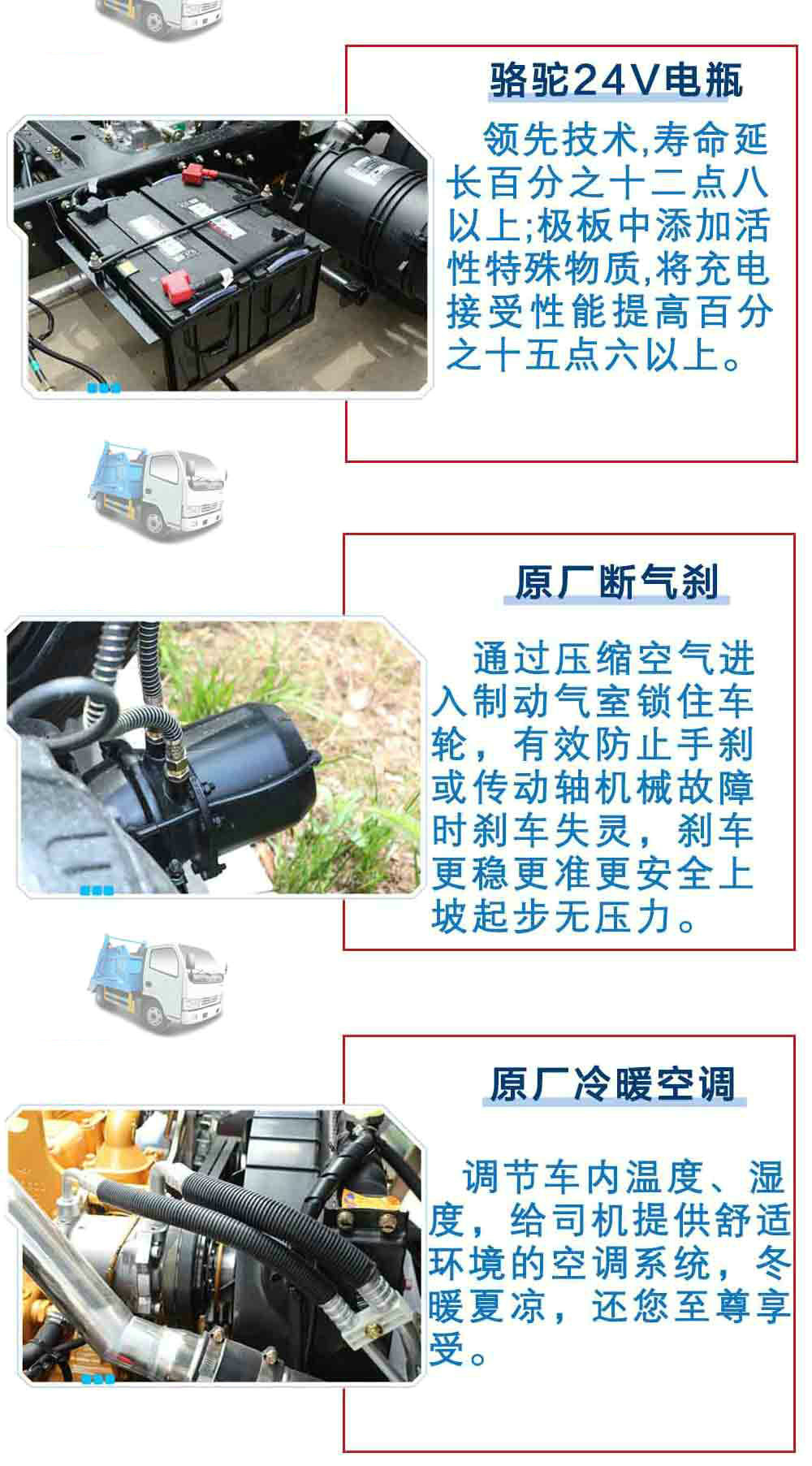 骆驼24V电瓶

领先技术,寿命延长百分之十二点八以上;极板中添加活性特殊物质,将充电接受性能提高百分之十五点六以上。

原厂断气刹

通过压缩空气进入制动气室锁住车轮，有效防止手刹或传动轴机械故障时刹车失灵，刹车更稳更准更安全上坡起步无压力。

原厂冷暖空调

调节车内温度、湿度，给司机提供舒适环境的空调系统，冬暖夏凉，还您至尊享受。