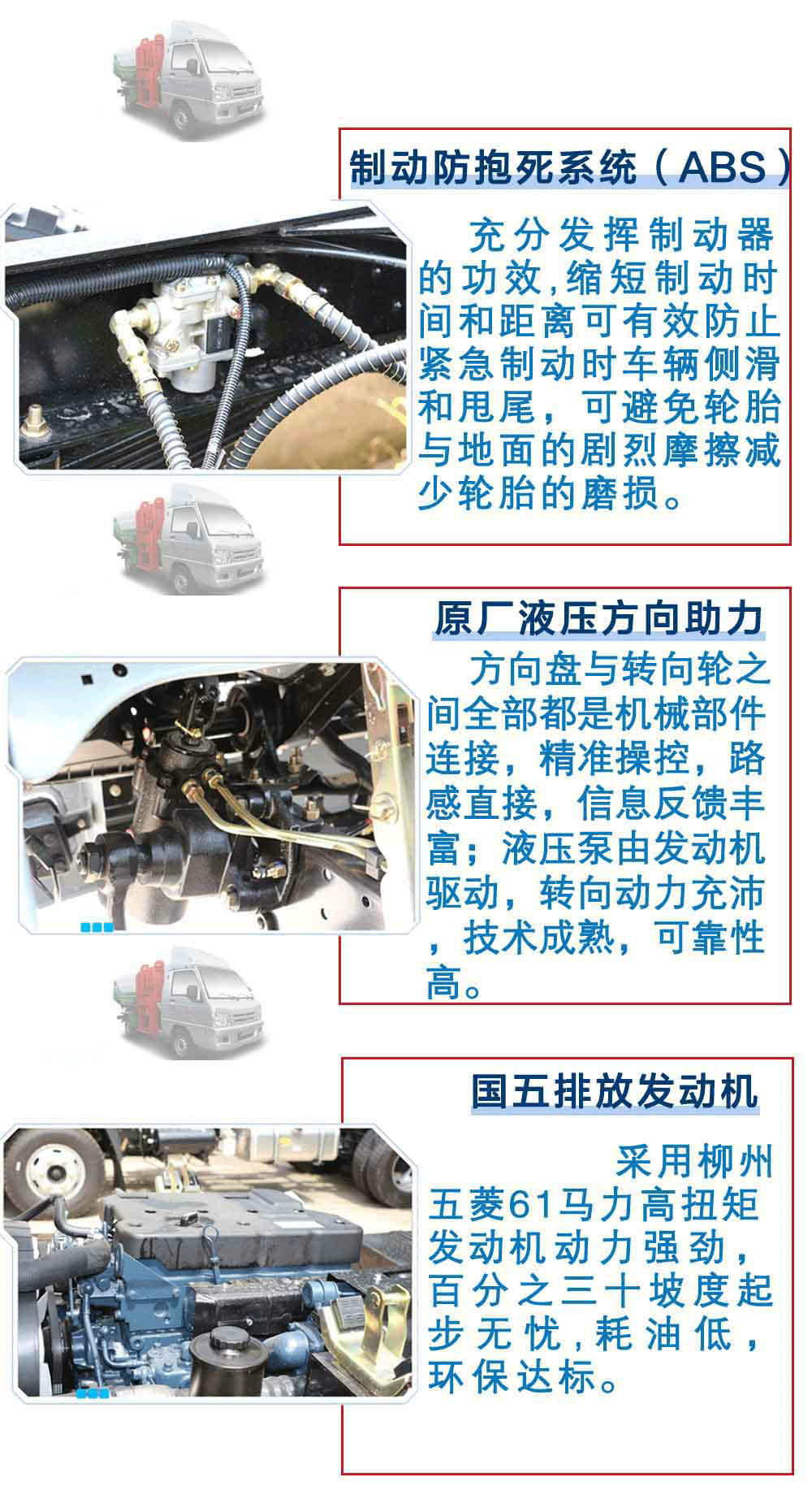 制动防抱死系统（ABS）

充分发挥制动器的功效,缩短制动时间和距离可有效防止紧急制动时车辆侧滑和甩尾，可避免轮胎与地面的剧烈摩擦减少轮胎的磨损。

原厂液压方向助力

方向盘与转向轮之间全部都是机械部件连接，精准操控，路感直接，信息反馈丰富；液压泵由发动机驱动，转向动力充沛，技术成熟，可靠性高。

国五排放发动机

采用柳州五菱61马力高扭矩发动机动力强劲，百分之三十坡度起步无忧,耗油低，环保达标。