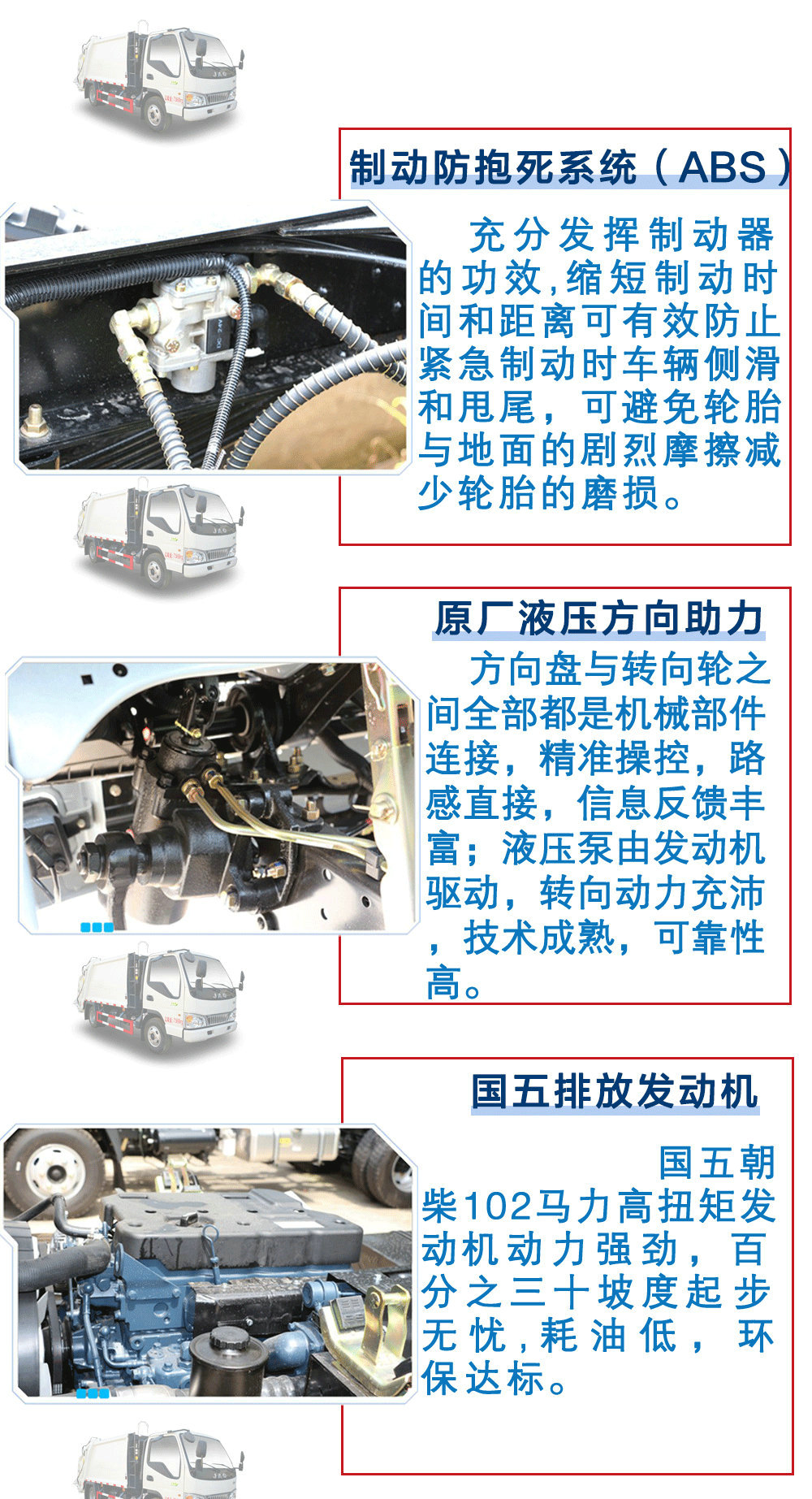 制动防抱死系统（ABS）

充分发挥制动器的功效,缩短制动时间和距离可有效防止紧急制动时车辆侧滑和甩尾，可避免轮胎与地面的剧烈摩擦减少轮胎的磨损。

原厂液压方向助力

方向盘与转向轮之间全部都是机械部件连接，精准操控，路感直接，信息反馈丰富；液压泵由发动机驱动，转向动力充沛，技术成熟，可靠性高。

国五排放发动机

国五朝柴102马力高扭矩发动机动力强劲，百分之三十坡度起步无忧,耗油低，环保达标。