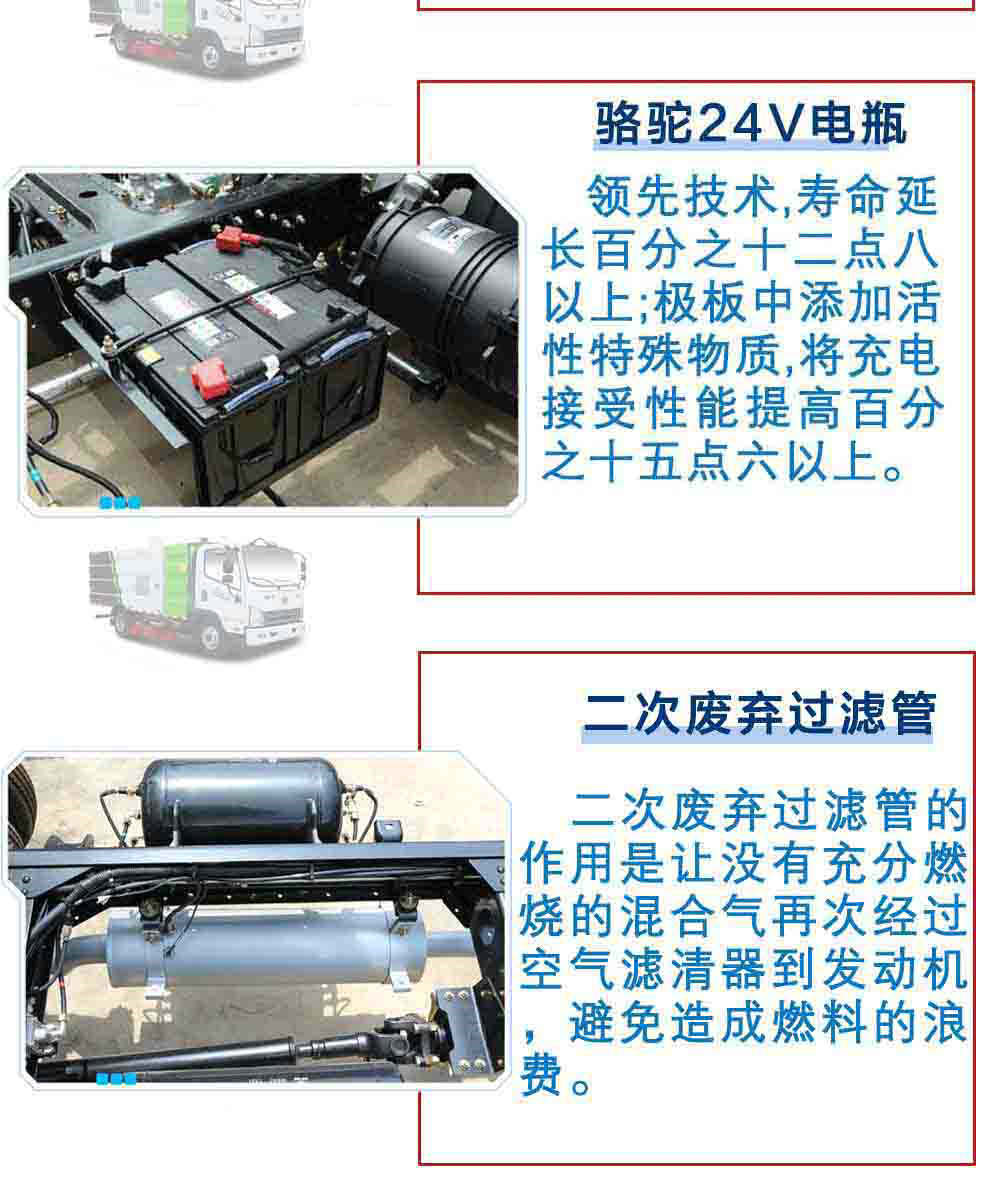 骆驼24V电瓶

领先技术,寿命延长百分之十二点八以上;极板中添加活性特殊物质,将充电接受性能提高百分之十五点六以上。

二次废弃过滤管

二次废弃过滤管的作用是让没有充分燃烧的混合气再次经过空气滤清器到发动机，避免造成燃料的浪费。