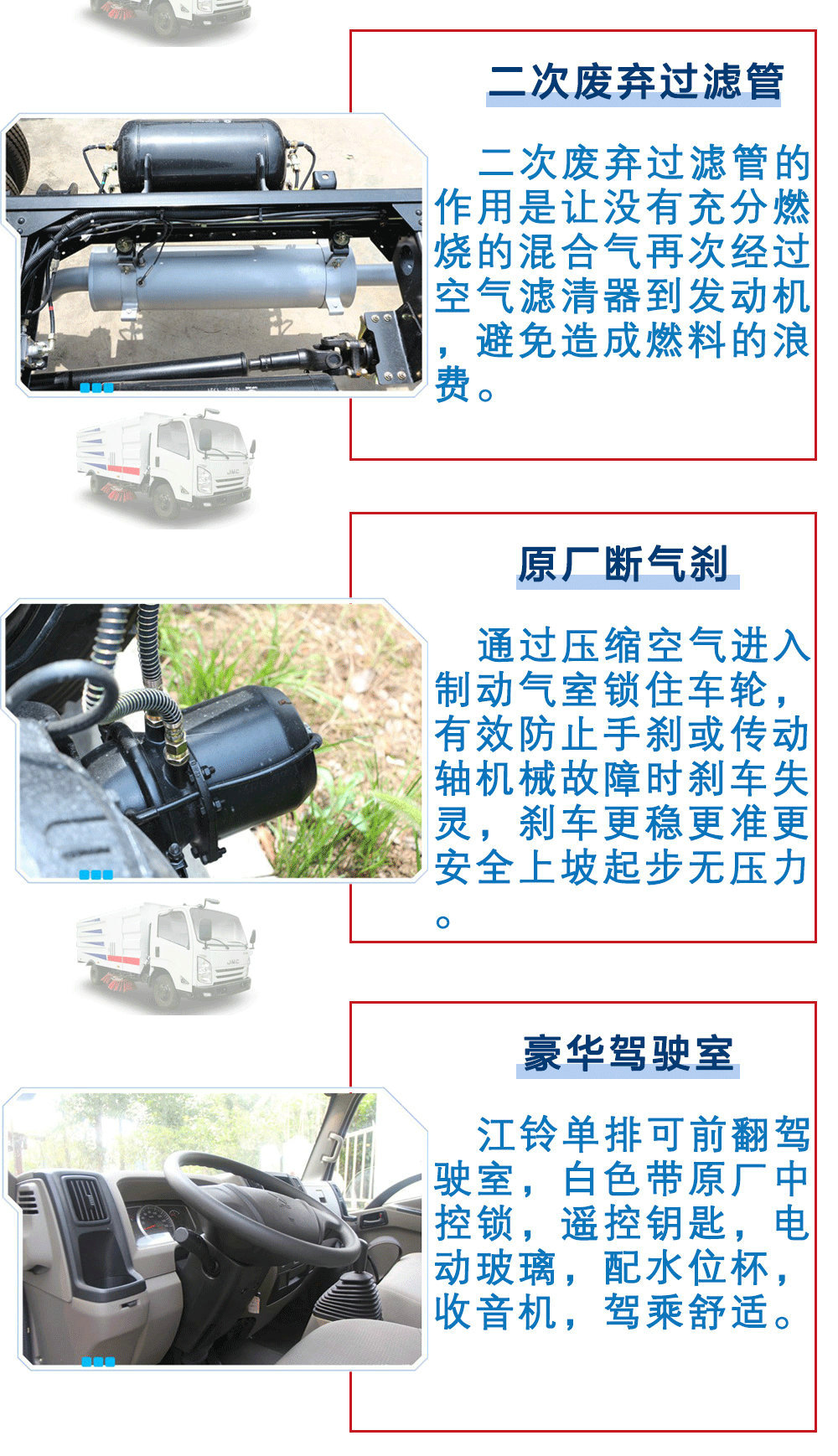 二次废弃过滤管

二次废弃过滤管的作用是让没有充分燃烧的混合气再次经过空气滤清器到发动机，避免造成燃料的浪费。

JMC

原厂断气刹

通过压缩空气进入制动气室锁住车轮，有效防止手刹或传动轴机械故障时刹车失灵，刹车更稳更准更安全上坡起步无压力。

JMC

豪华驾驶室

江铃单排可前翻驾驶室，白色带原厂中控锁，遥控钥匙，电动玻璃，配水位杯，收音机，驾乘舒适。