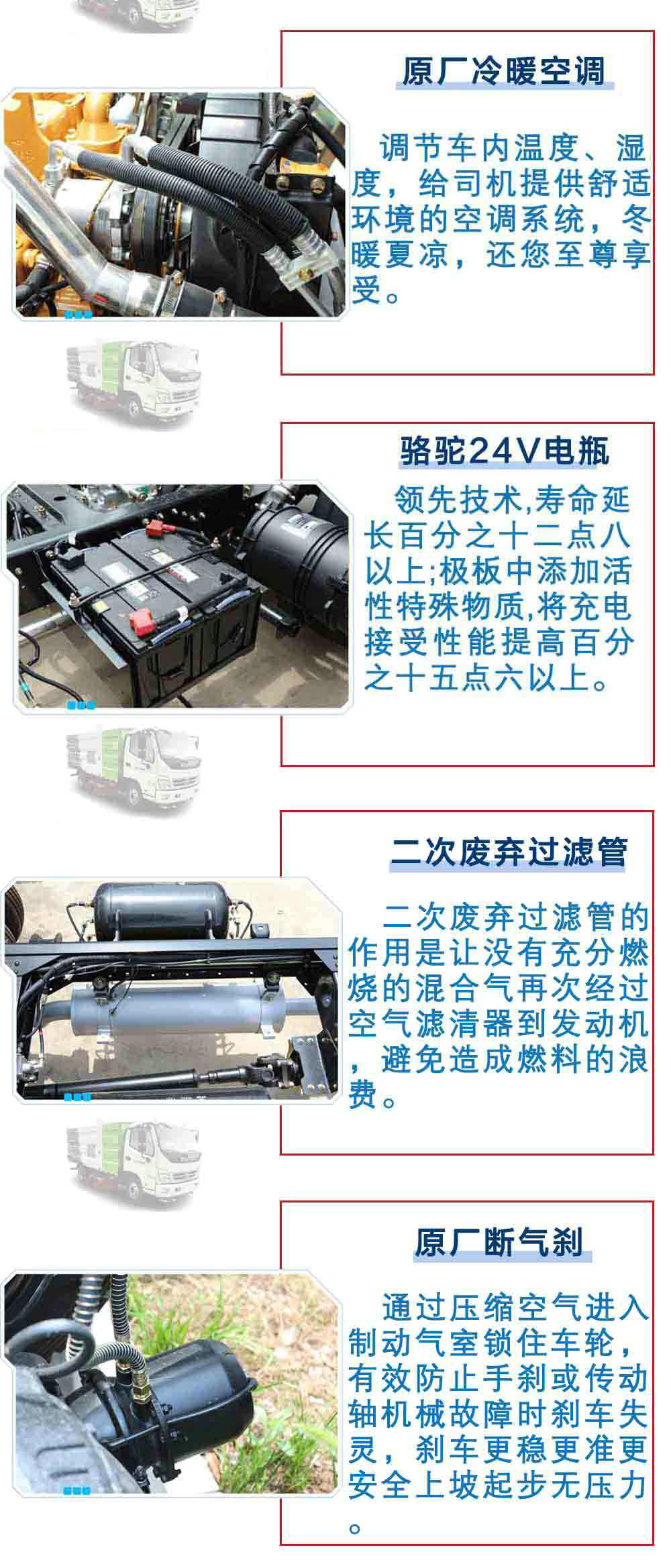 原厂冷暖空调

调节车内温度、湿度，给司机提供舒适环境的空调系统，冬暖夏凉，还您至尊享受。

骆驼24V电瓶

领先技术,寿命延长百分之十二点八以上;极板中添加活性特殊物质,将充电接受性能提高百分之十五点六以上。

二次废弃过滤管

二次废弃过滤管的作用是让没有充分燃烧的混合气再次经过空气滤清器到发动机，避免造成燃料的浪费。

原厂断气刹

通过压缩空气进入制动气室锁住车轮，有效防止手刹或传动轴机械故障时刹车失灵，刹车更稳更准更安全上坡起步无压力。