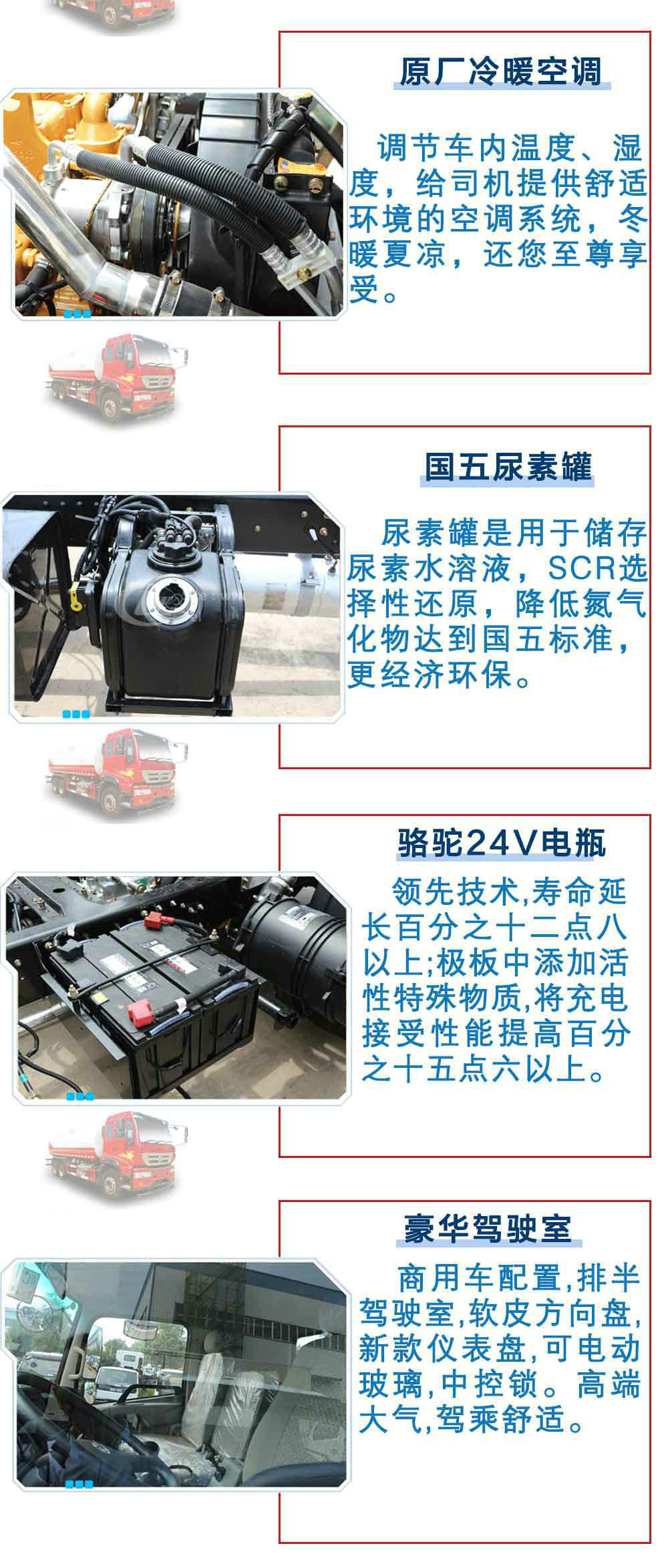 原厂冷暖空调

调节车内温度、湿度，给司机提供舒适环境的空调系统，冬暖夏凉，还您至尊享受。

国五尿素罐

尿素罐是用于储存尿素水溶液，SCR选择性还原，降低氮气化物达到国五标准，更经济环保。

骆驼24V电瓶

领先技术,寿命延长百分之十二点八以上;极板中添加活性特殊物质,将充电接受性能提高百分之十五点六以上。

豪华驾驶室

商用车配置,排半驾驶室,软皮方向盘,新款仪表盘,可电动玻璃,中控锁。高端大气,驾乘舒适。