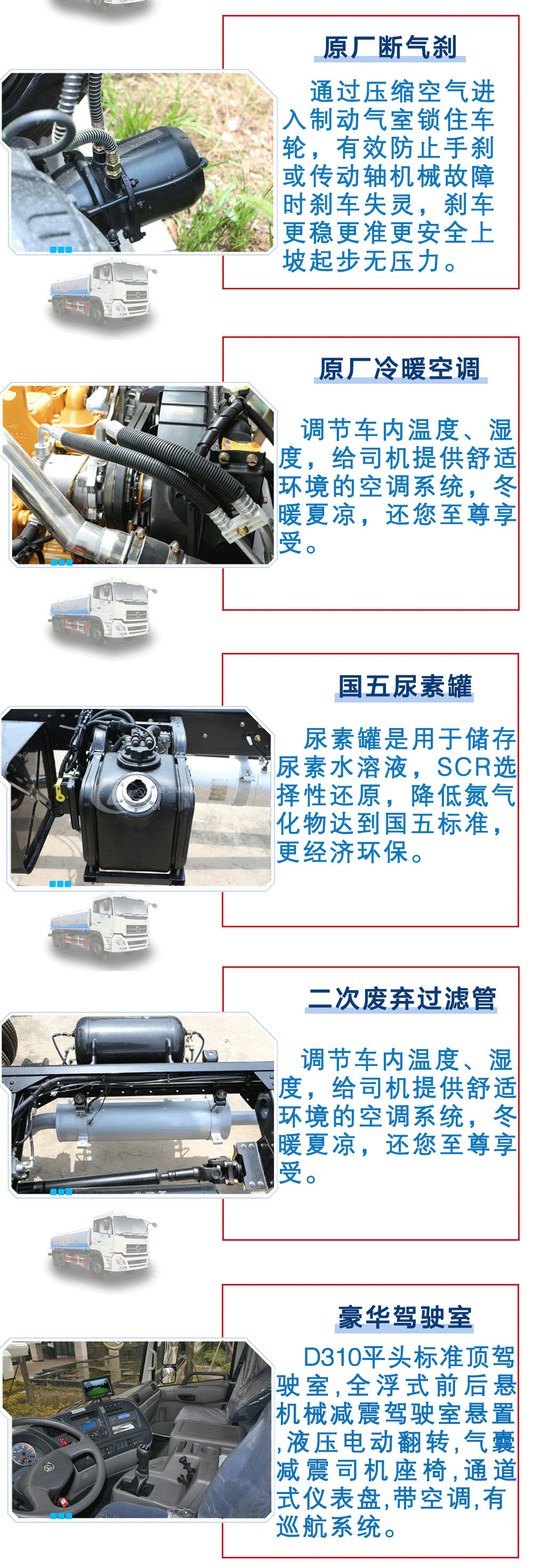 原厂断气刹

通过压缩空气进入制动气室锁住车轮，有效防止手刹或传动轴机械故障时刹车失灵，刹车更稳更准更安全上坡起步无压力。

原厂冷暖空调

调节车内温度、湿度，给司机提供舒适环境的空调系统，冬暖夏凉，还您至尊享受。

国五尿素罐

尿素罐是用于储存尿素水溶液，SCR选择性还原，降低氮气化物达到国五标准，更经济环保。

二次废弃过滤管

调节车内温度、湿度，给司机提供舒适环境的空调系统，冬暖夏凉，还您至尊享受。

豪华驾驶室

D310平头标准顶驾驶室,全浮式前后悬机械减震驾驶室悬置,液压电动翻转,气囊减震司机座椅,通道式仪表盘,带空调,有巡航系统。