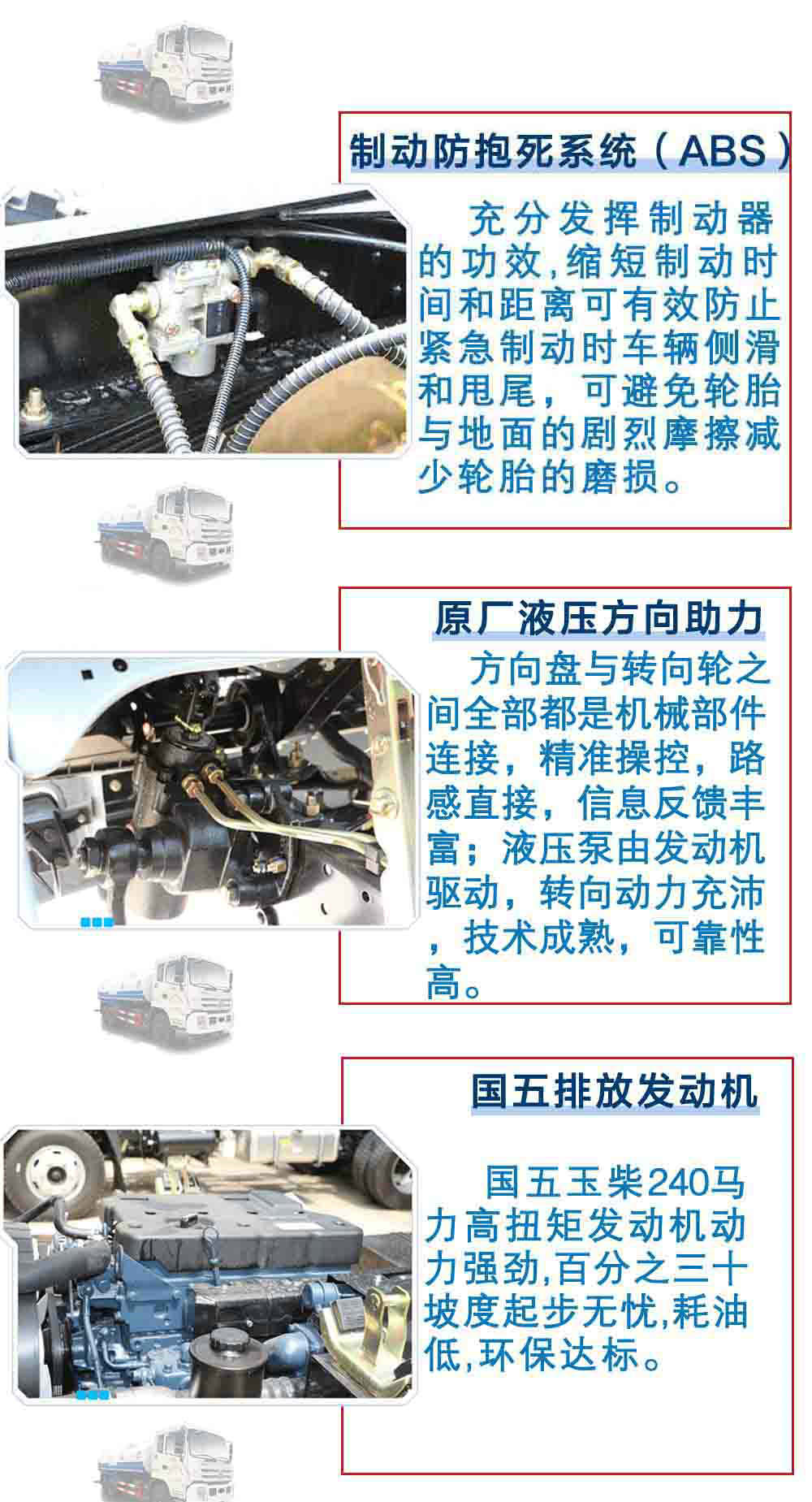 制动防抱死系统（ABS）

充分发挥制动器的功效,缩短制动时间和距离可有效防止紧急制动时车辆侧滑和甩尾，可避免轮胎与地面的剧烈摩擦减少轮胎的磨损。

原厂液压方向助力

方向盘与转向轮之间全部都是机械部件连接，精准操控，路感直接，信息反馈丰富；液压泵由发动机驱动，转向动力充沛，技术成熟，可靠性高。

国五排放发动机

国五玉柴240马力高扭矩发动机动力强劲,百分之三十坡度起步无忧,耗油低,环保达标。