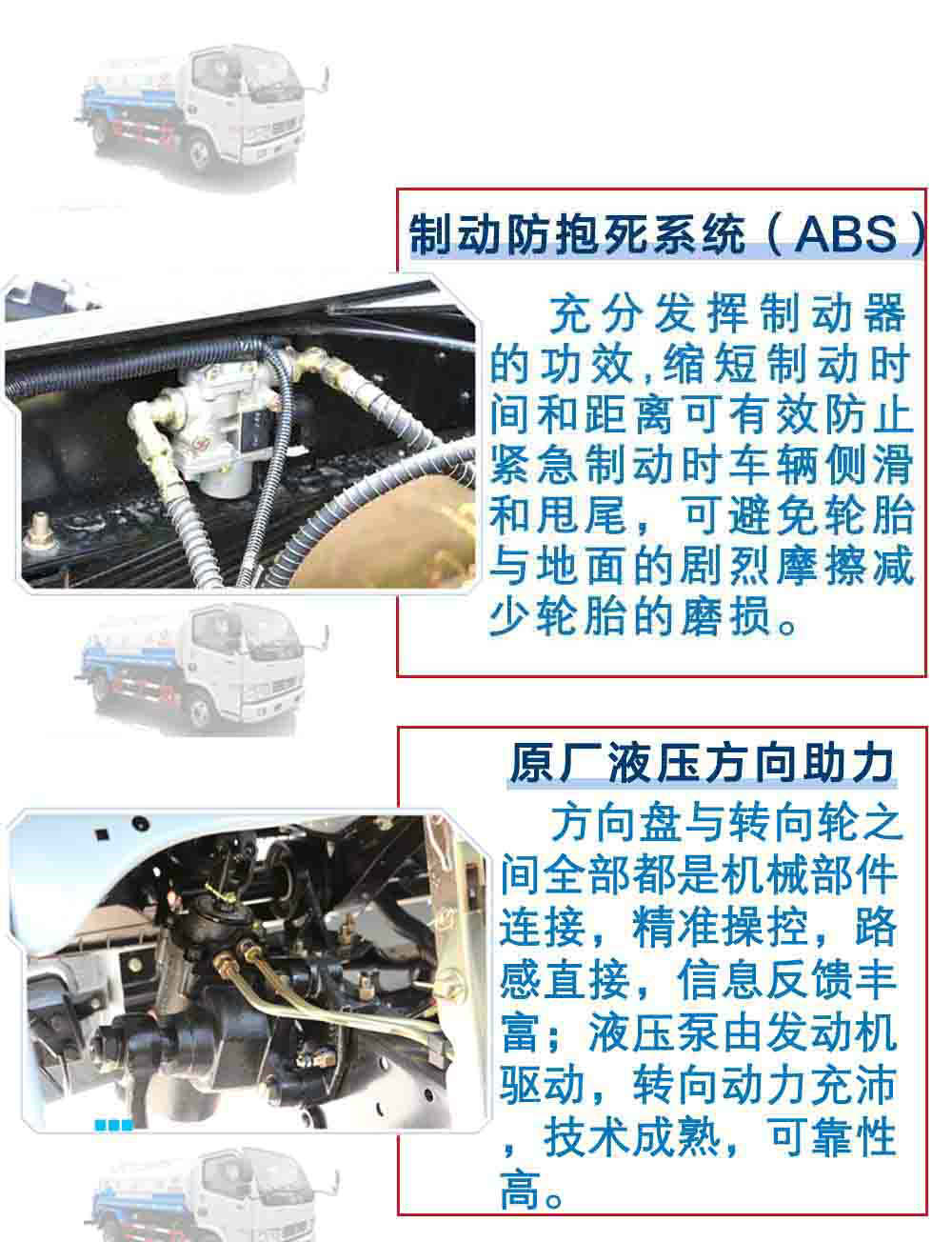 制动防抱死系统（ABS）

充分发挥制动器的功效,缩短制动时间和距离可有效防止紧急制动时车辆侧滑和甩尾，可避免轮胎与地面的剧烈摩擦减少轮胎的磨损。

原厂液压方向助力

方向盘与转向轮之间全部都是机械部件连接，精准操控，路感直接，信息反馈丰富；液压泵由发动机驱动，转向动力充沛，技术成熟，可靠性高。